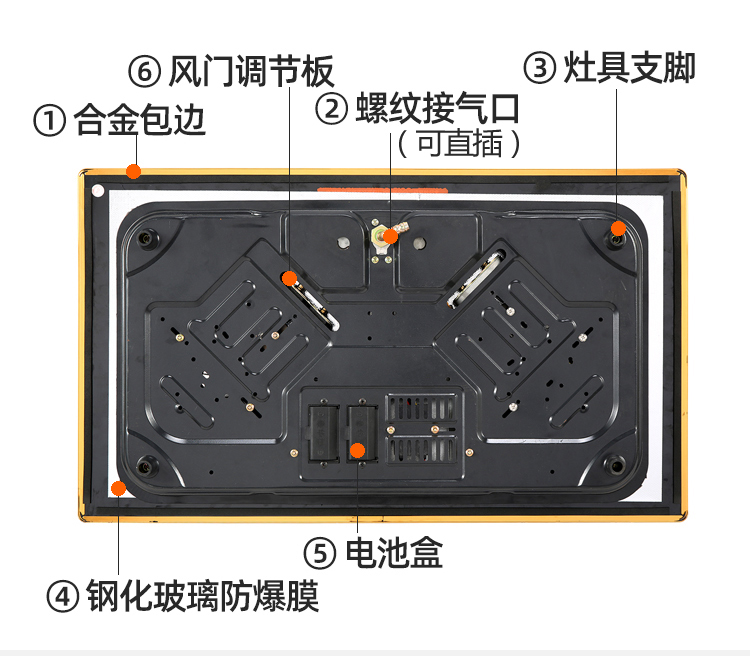 ⑥ 风门调节板

③ 灶具支脚

① 合金包边

② 螺纹接气口
（可直插）

⑤ 电池盒

④ 钢化玻璃防爆膜