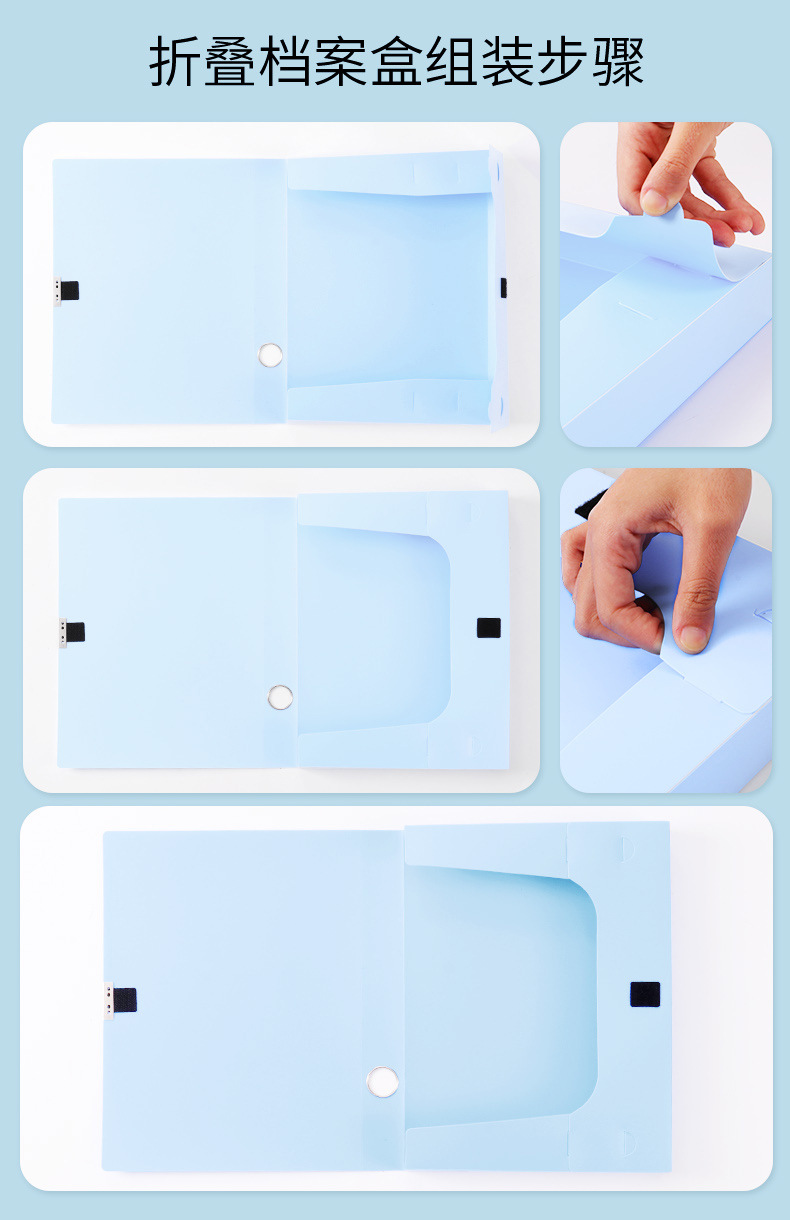 折叠档案盒组装步骤