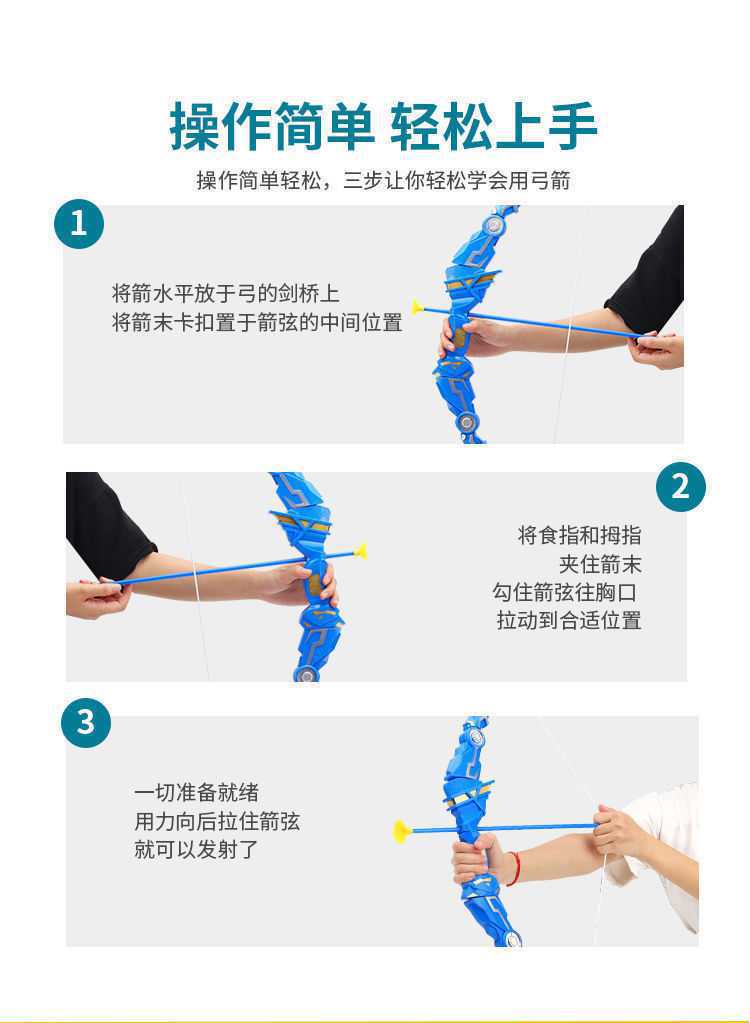 操作简单 轻松上手

操作简单轻松，三步让你轻松学会用弓箭

1

将箭水平放于弓的剑桥上
将箭末卡扣置于箭弦的中间位置

2

将食指和拇指
夹住箭末
勾住箭弦往胸口
拉动到合适位置

3

一切准备就绪
用力向后拉住箭弦
就可以发射了