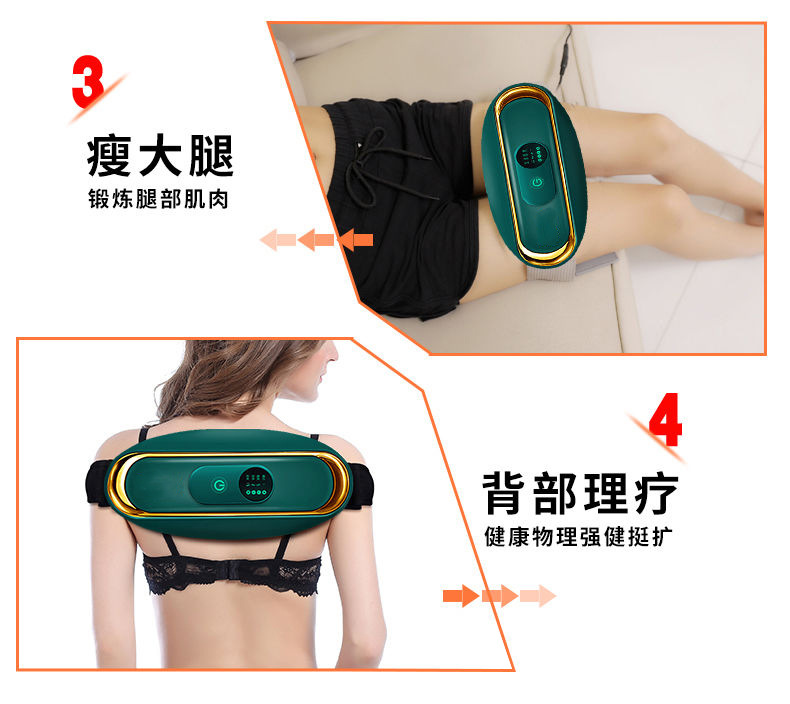 3

瘦大腿

锻炼腿部肌肉

4

背部理疗

健康物理强健挺扩