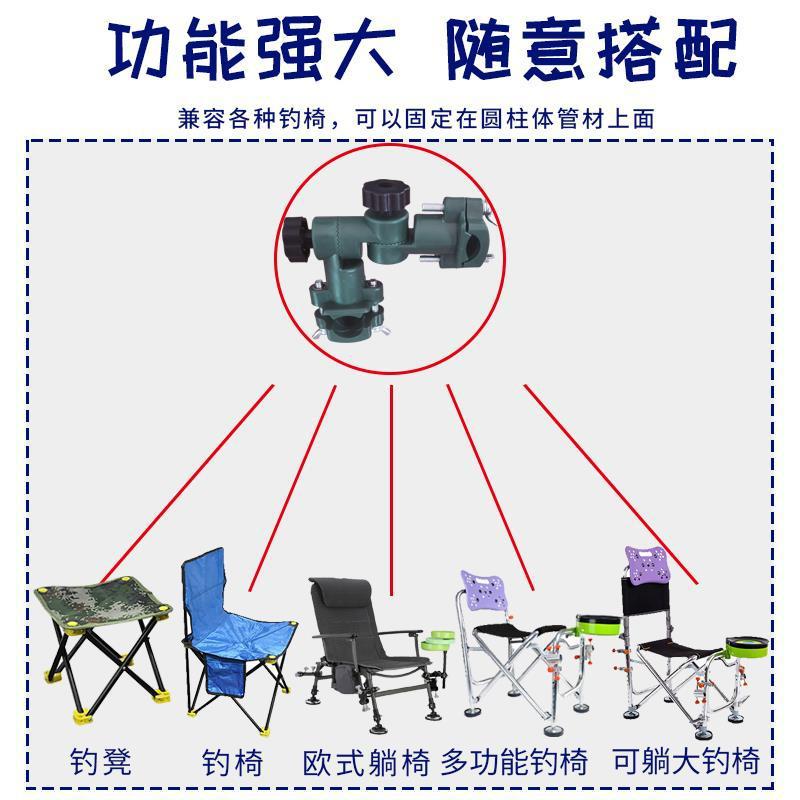 功能强大 随意搭配

兼容各种钓椅，可以固定在圆柱体管材上面

钓凳 钓椅 欧式躺椅 多功能钓椅 可躺大钓椅