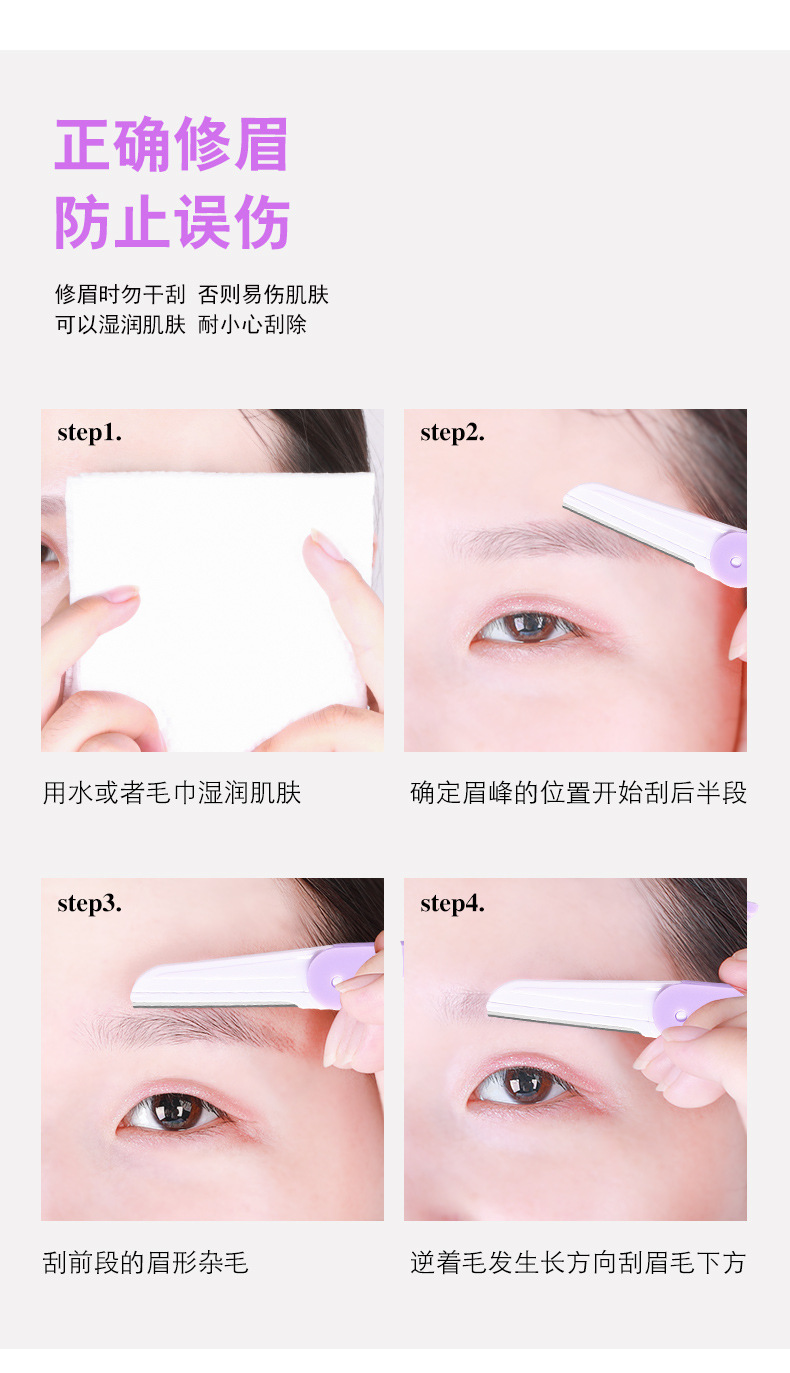 正确修眉
防止误伤

修眉时勿干刮 否则易伤肌肤
可以湿润肌肤 耐小心刮除

step1.

用水或者毛巾湿润肌肤

step2.

确定眉峰的位置开始刮后半段

step3.

刮前段的眉形杂毛

step4.

逆着毛发生长方向刮眉毛下方