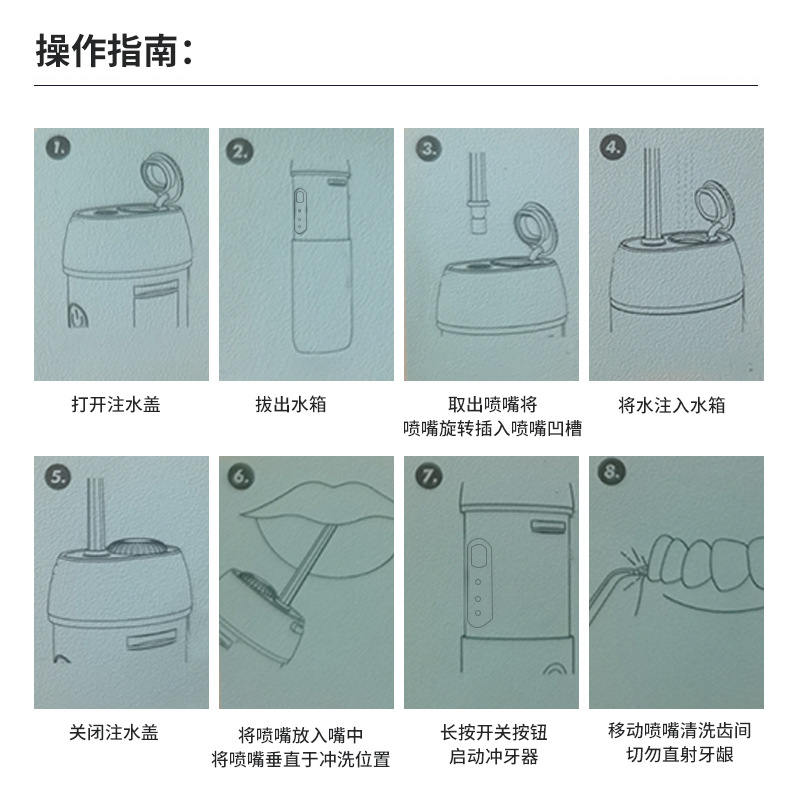 操作指南：

1.

打开注水盖

2.

拔出水箱

3.

取出喷嘴将
喷嘴旋转插入喷嘴凹槽

4.

将水注入水箱

5.

关闭注水盖

6.

将喷嘴放入嘴中
将喷嘴垂直于冲洗位置

7.

长按开关按钮
启动冲牙器

8.

移动喷嘴清洗齿间
切勿直射牙龈