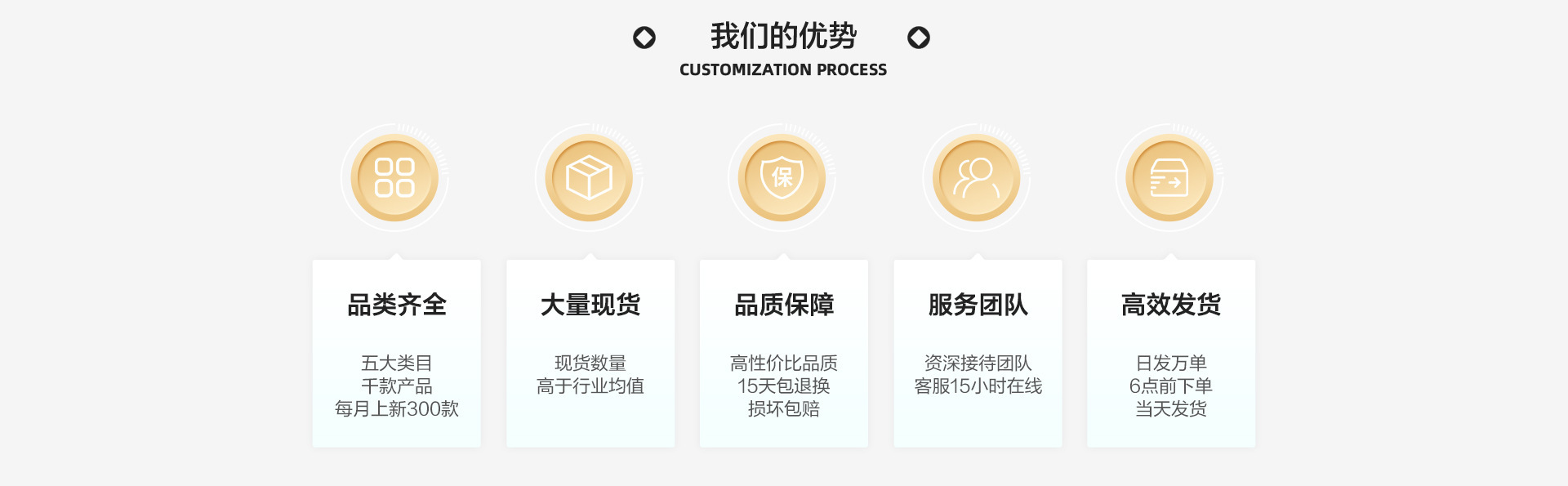 我们的优势
CUSTOMIZATION PROCESS

保

品类齐全

五大类目
千款产品
每月上新300款

大量现货

现货数量
高于行业均值

品质保障

高性价比品质
15天包退换
损坏包赔

服务团队

资深接待团队
客服15小时在线

高效发货

日发万单
6点前下单
当天发货