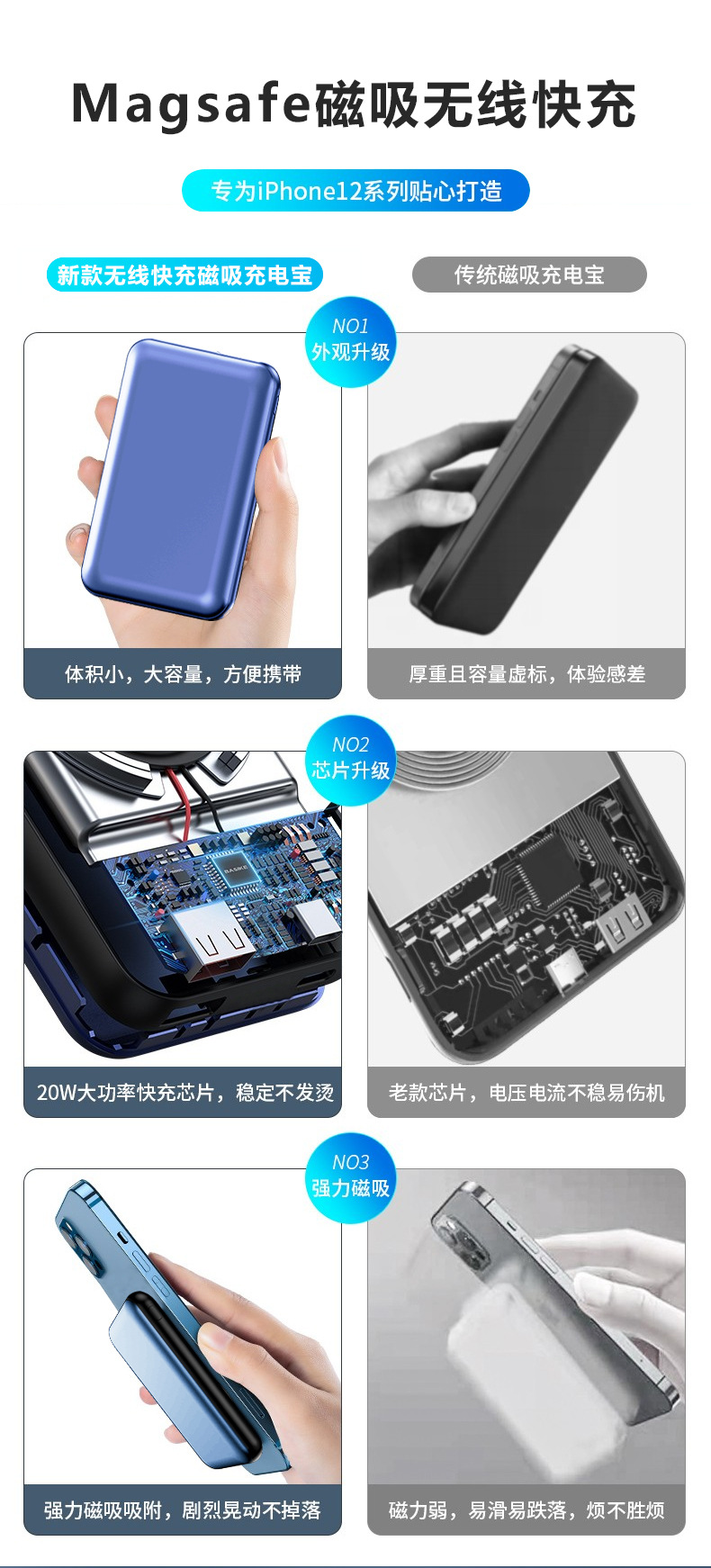 Magsafe磁吸无线快充

专为iPhone12系列贴心打造

新款无线快充磁吸充电宝

传统磁吸充电宝

NO1
外观升级

体积小，大容量，方便携带

厚重且容量虚标，体验感差

NO2
芯片升级

BASIKE

20W大功率快充芯片，稳定不发烫

老款芯片，电压电流不稳易伤机

NO3
强力磁吸

强力磁吸吸附，剧烈晃动不掉落

磁力弱，易滑易跌落，烦不胜烦