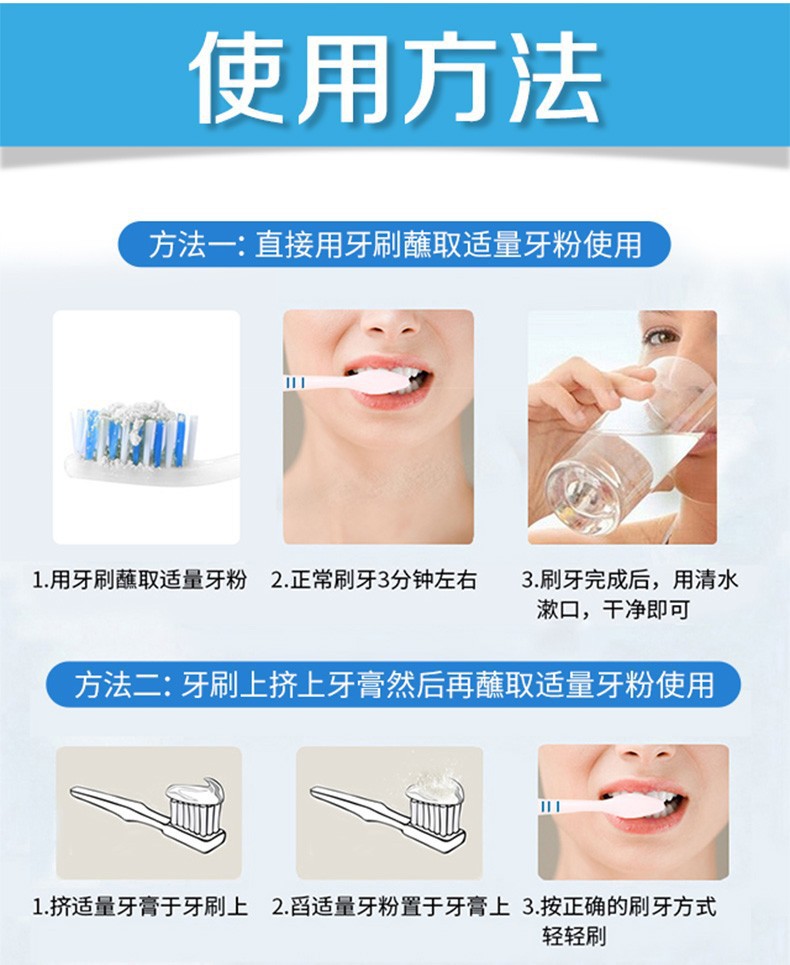 使用方法

方法一：直接用牙刷蘸取适量牙粉使用

1.用牙刷蘸取适量牙粉

2.正常刷牙3分钟左右

3.刷牙完成后，用清水漱口，干净即可

方法二：牙刷上挤上牙膏然后再蘸取适量牙粉使用

1.挤适量牙膏于牙刷上

2.舀适量牙粉置于牙膏上

3.按正确的刷牙方式轻轻刷