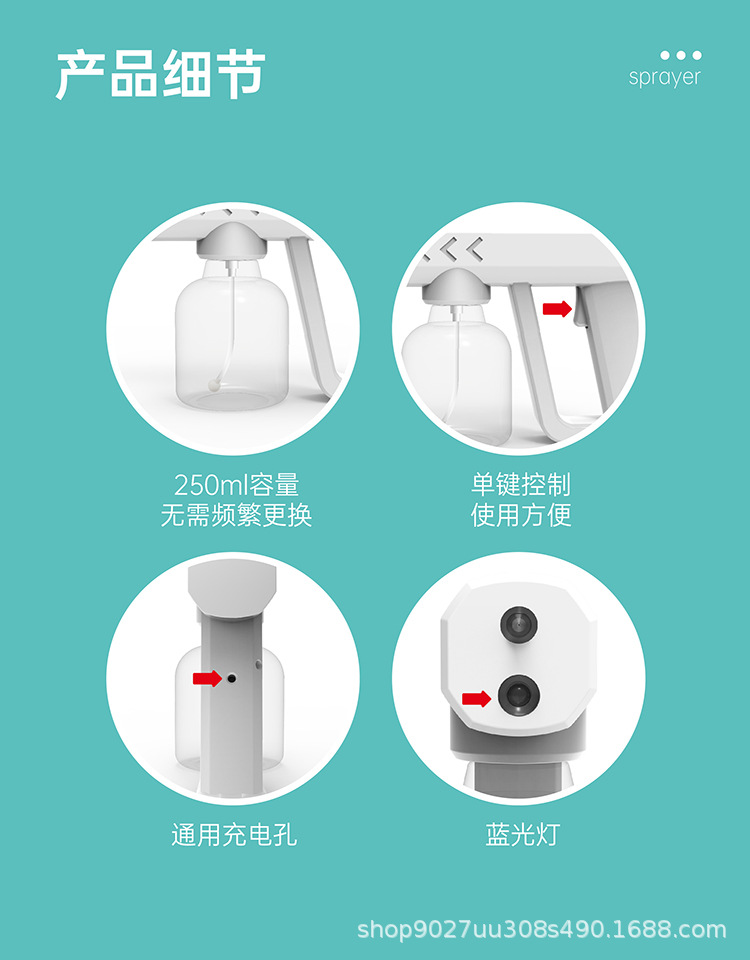 产品细节

sprayer

250ml容量
无需频繁更换

单键控制
使用方便

通用充电孔

蓝光灯

shop9027uu308s490.1688.com