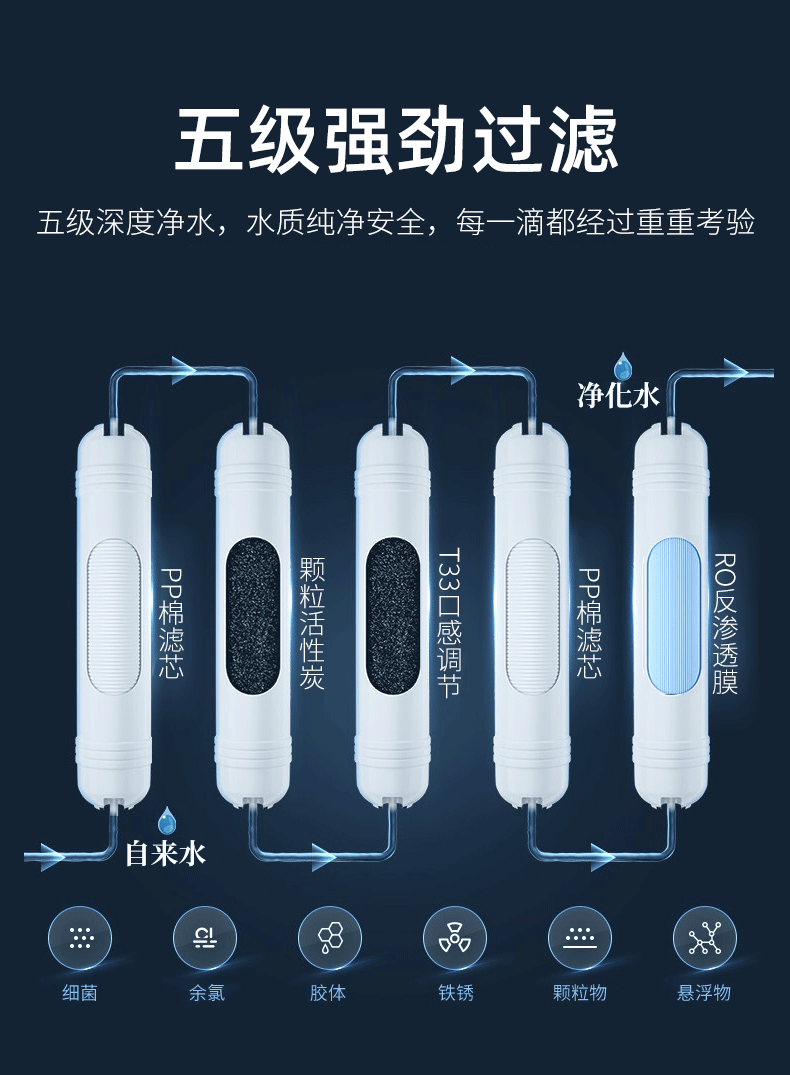 五级强劲过滤

五级深度净水，水质纯净安全，每一滴都经过重重考验

净化水

PP棉滤芯

颗粒活性炭

T33口感调节

PP棉滤芯

RO反渗透膜

自来水

Cl

细菌

余氯

胶体

铁锈

颗粒物

悬浮物