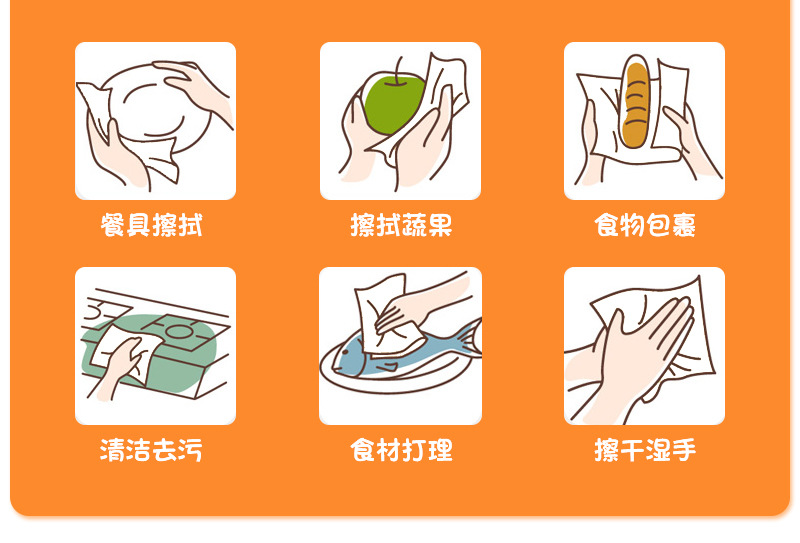 餐具擦拭

擦拭蔬果

食物包裹

清洁去污

食材打理

擦干湿手