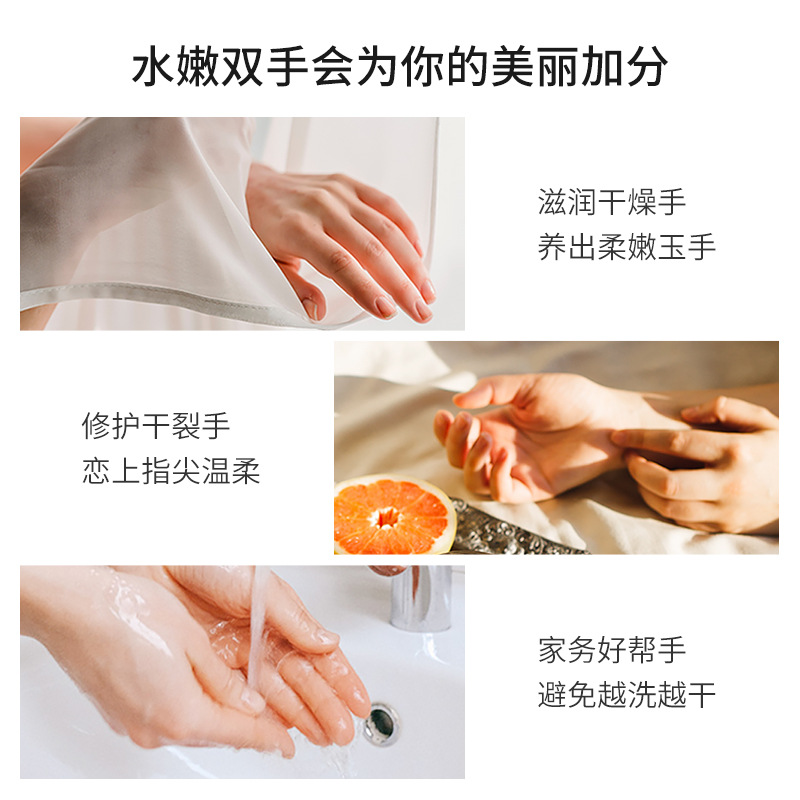 水嫩双手会为你的美丽加分

滋润干燥手
养出柔嫩玉手

修护干裂手
恋上指尖温柔

家务好帮手
避免越洗越干