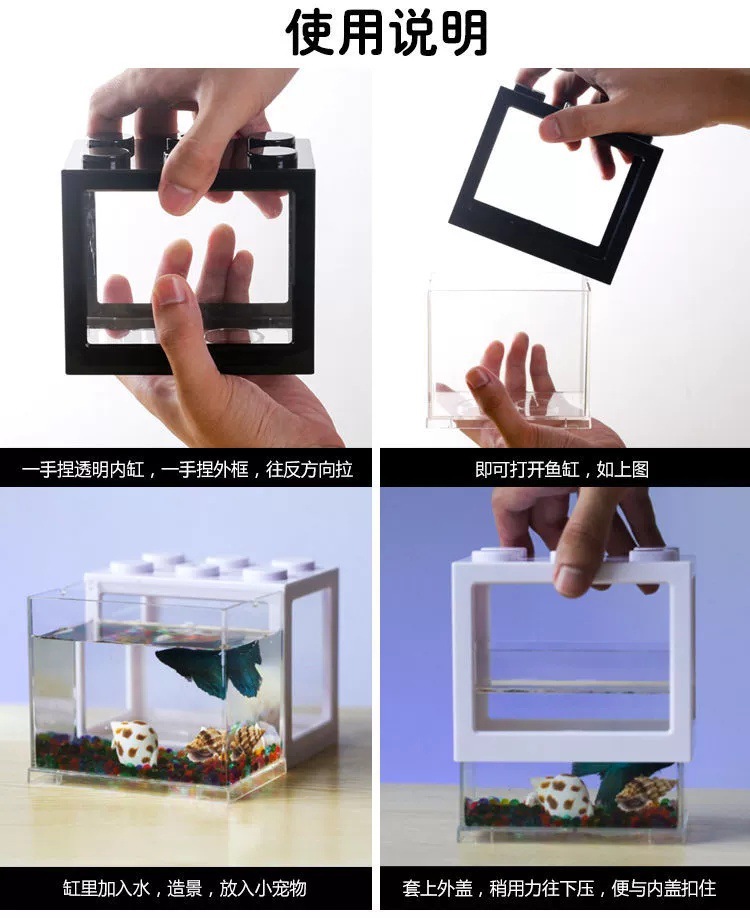 使用说明

一手捏透明内缸，一手捏外框，往反方向拉

即可打开鱼缸，如上图

缸里加入水，造景，放入小宠物

套上外盖，稍用力往下压，便与内盖扣住