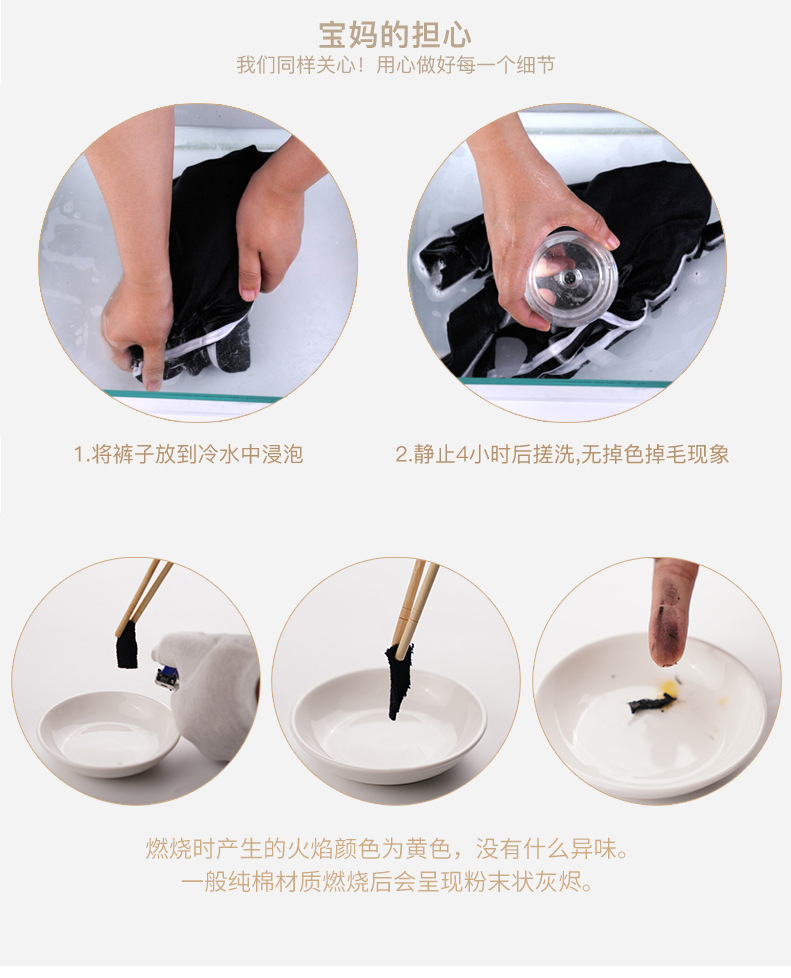 宝妈的担心
我们同样关心！用心做好每一个细节

1.将裤子放到冷水中浸泡

2.静止4小时后搓洗,无掉色掉毛现象

燃烧时产生的火焰颜色为黄色，没有什么异味。
一般纯棉材质燃烧后会呈现粉末状灰烬。