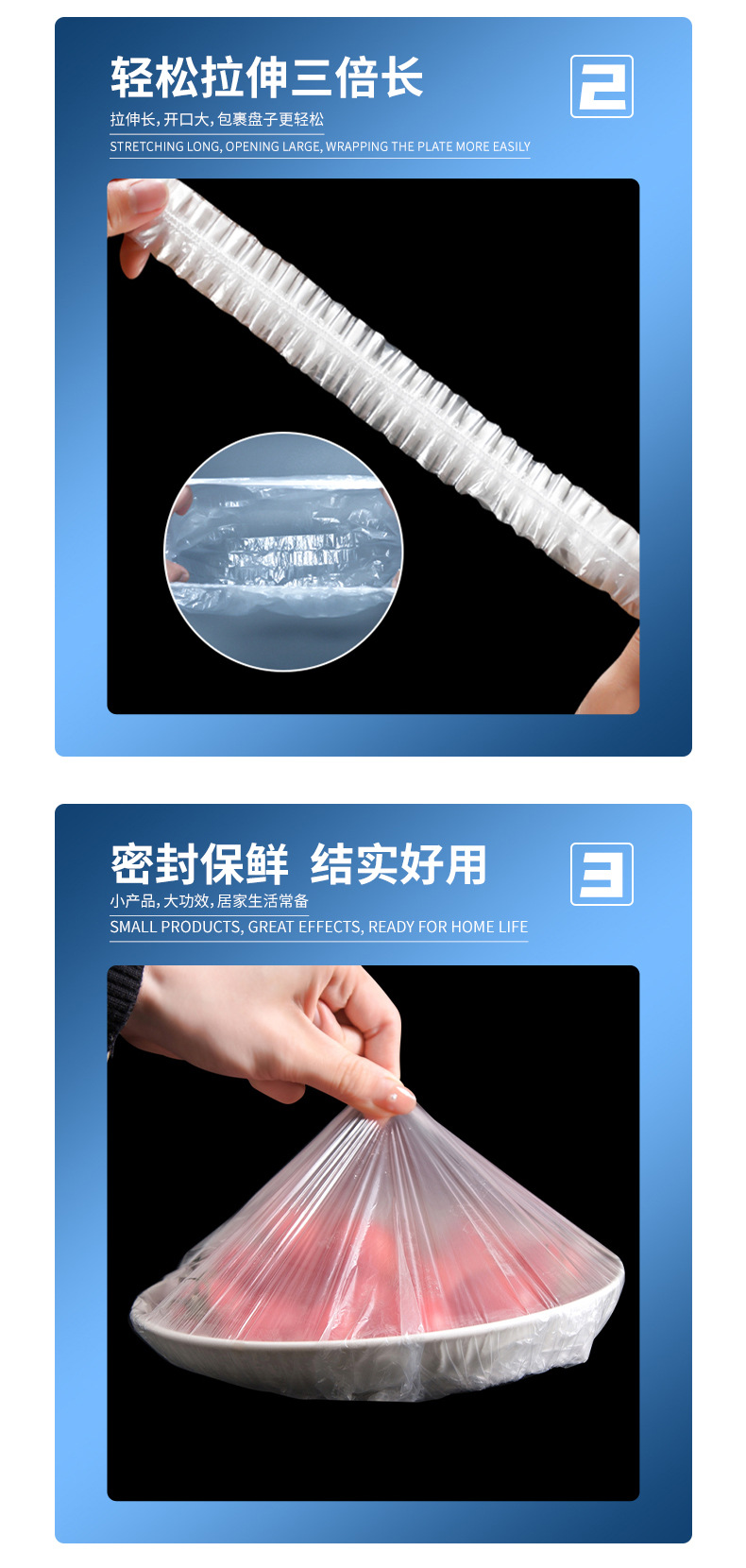 轻松拉伸三倍长

2

拉伸长，开口大，包裹盘子更轻松

STRETCHING LONG, OPENING LARGE, WRAPPING THE PLATE MORE EASILY

密封保鲜 结实好用

3

小产品，大功效，居家生活常备

SMALL PRODUCTS, GREAT EFFECTS, READY FOR HOME LIFE