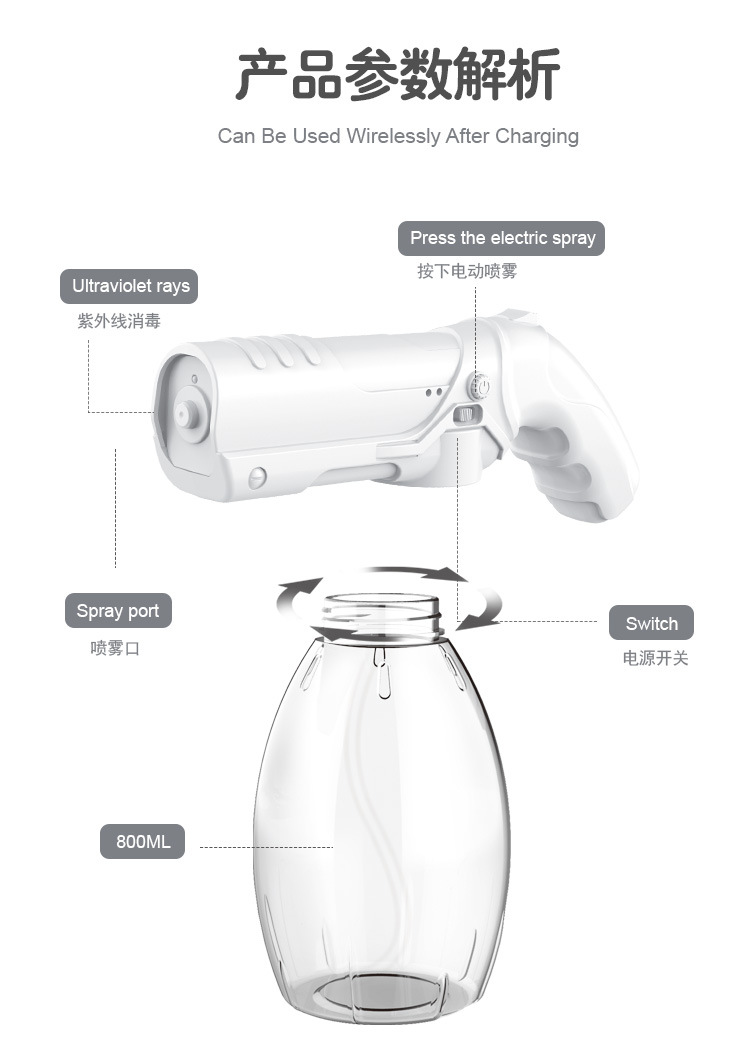 产品参数解析

Can Be Used Wirelessly After Charging

Press the electric spray
按下电动喷雾

Ultraviolet rays
紫外线消毒

Spray port
喷雾口

Switch
电源开关

800ML