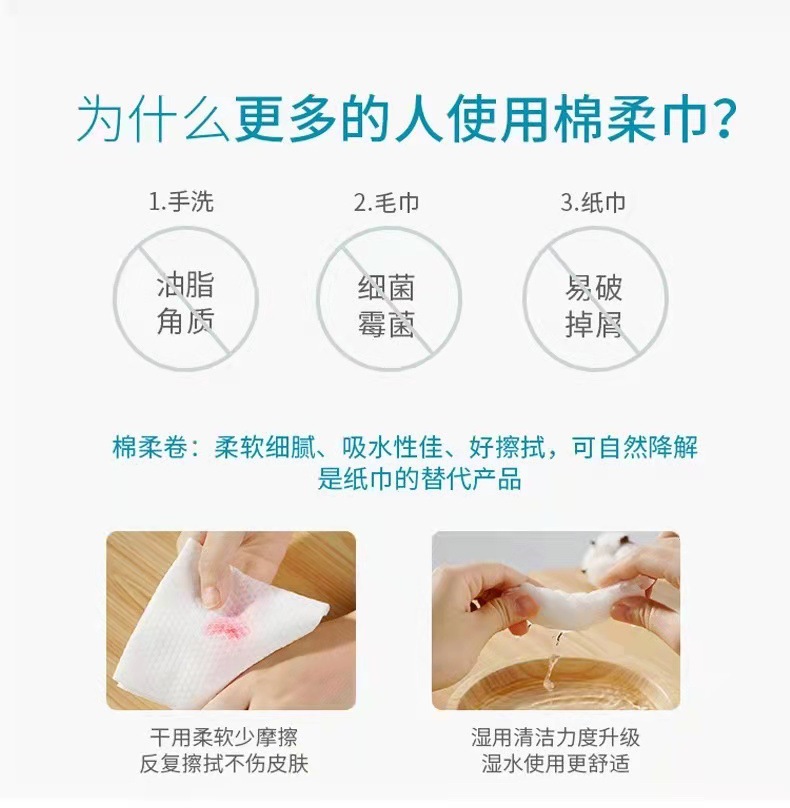 为什么更多的人使用棉柔巾?

1.手洗

油脂
角质

2.毛巾

细菌
霉菌

3.纸巾

易破
掉屑

棉柔卷：柔软细腻、吸水性佳、好擦拭，可自然降解
是纸巾的替代产品

干用柔软少摩擦
反复擦拭不伤皮肤

湿用清洁力度升级
湿水使用更舒适