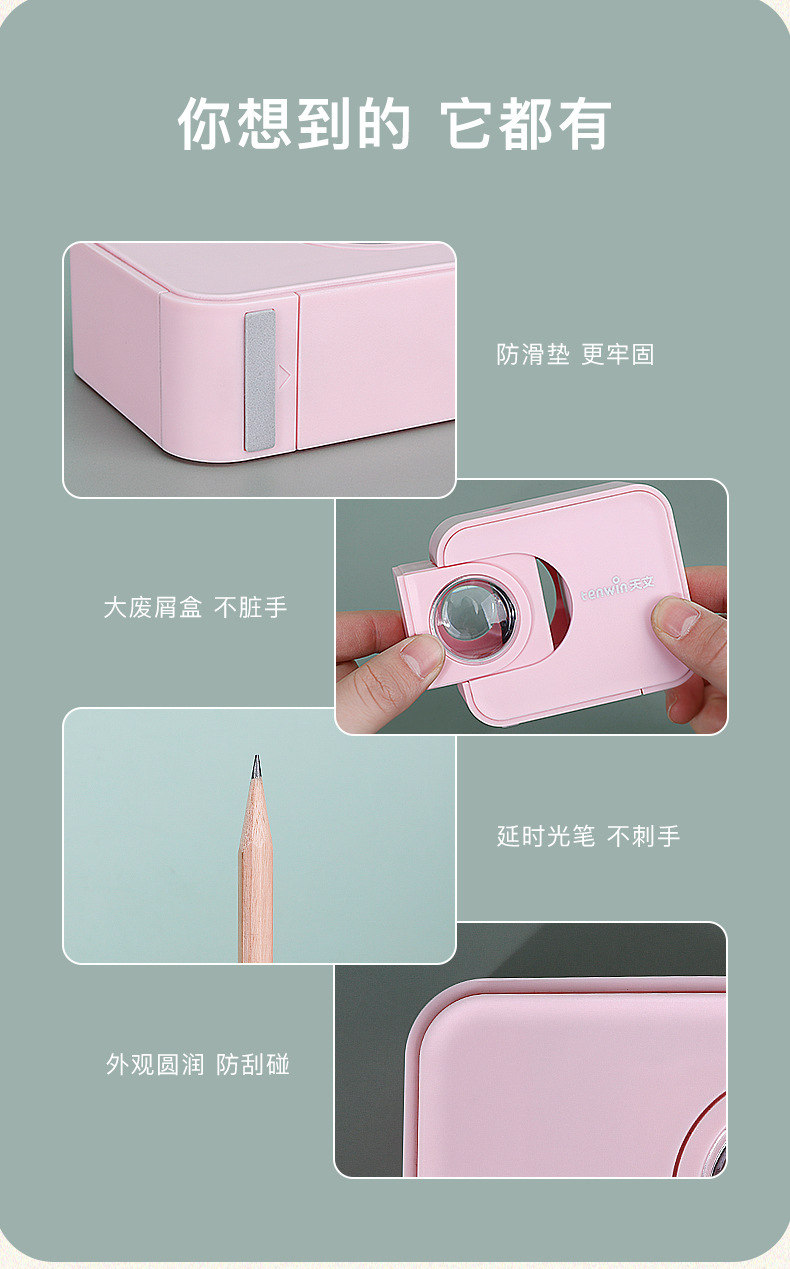 你想到的 它都有

防滑垫 更牢固

tenwin天文

大废屑盒 不脏手

延时光笔 不刺手

外观圆润 防刮碰