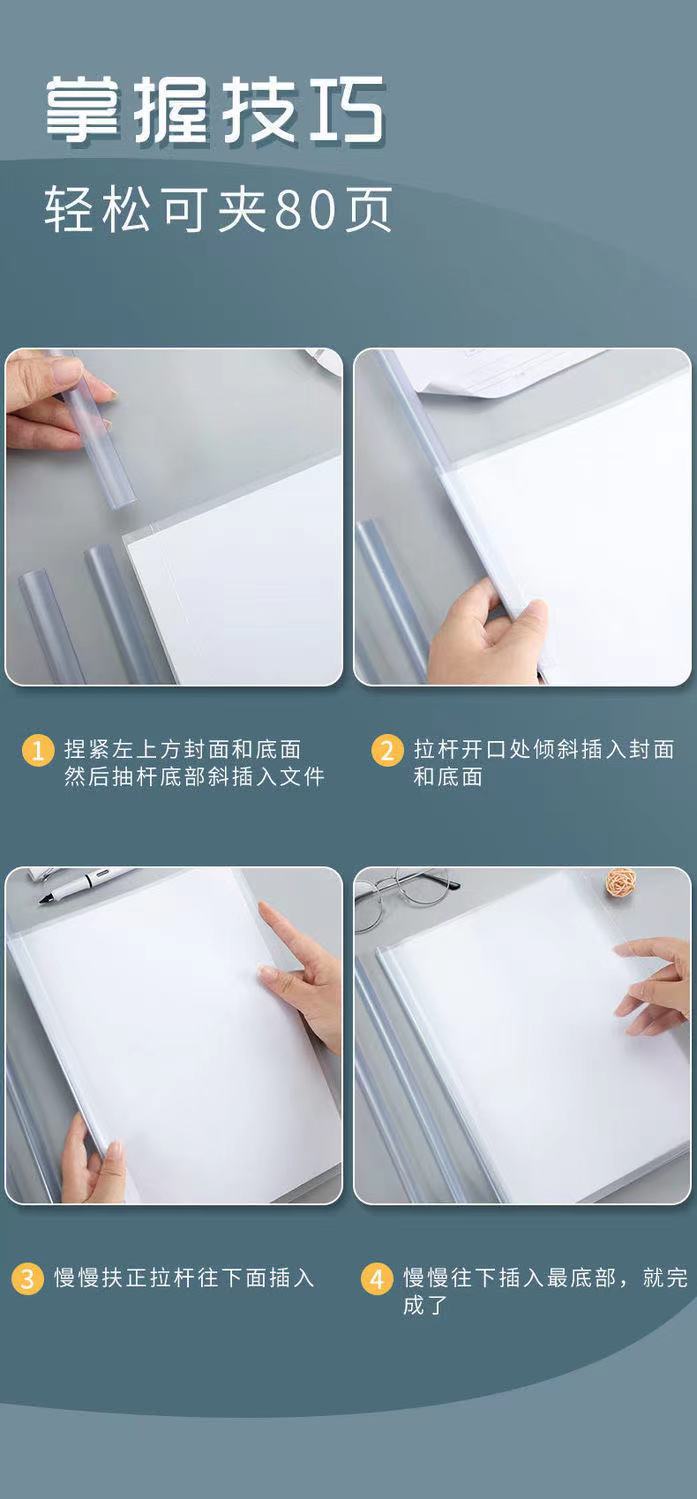 掌握技巧

轻松可夹80页

1 捏紧左上方封面和底面然后抽杆底部斜插入文件

2 拉杆开口处倾斜插入封面和底面

3 慢慢扶正拉杆往下面插入

4 慢慢往下插入最底部，就完成了