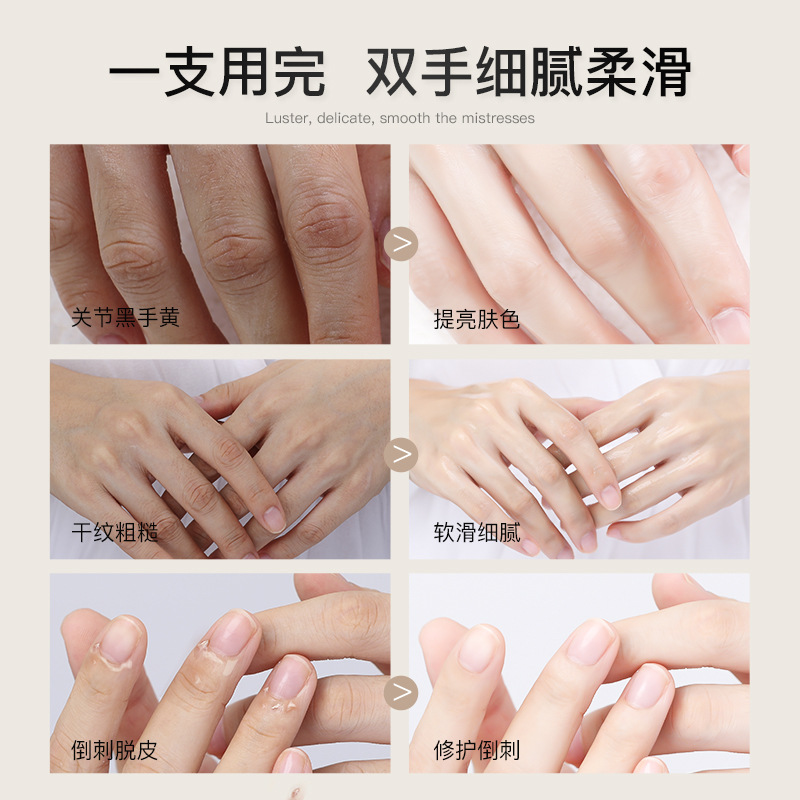 一支用完 双手细腻柔滑

Luster, delicate, smooth the mistresses

关节黑手黄

>

提亮肤色

干纹粗糙

>

软滑细腻

倒刺脱皮

>

修护倒刺