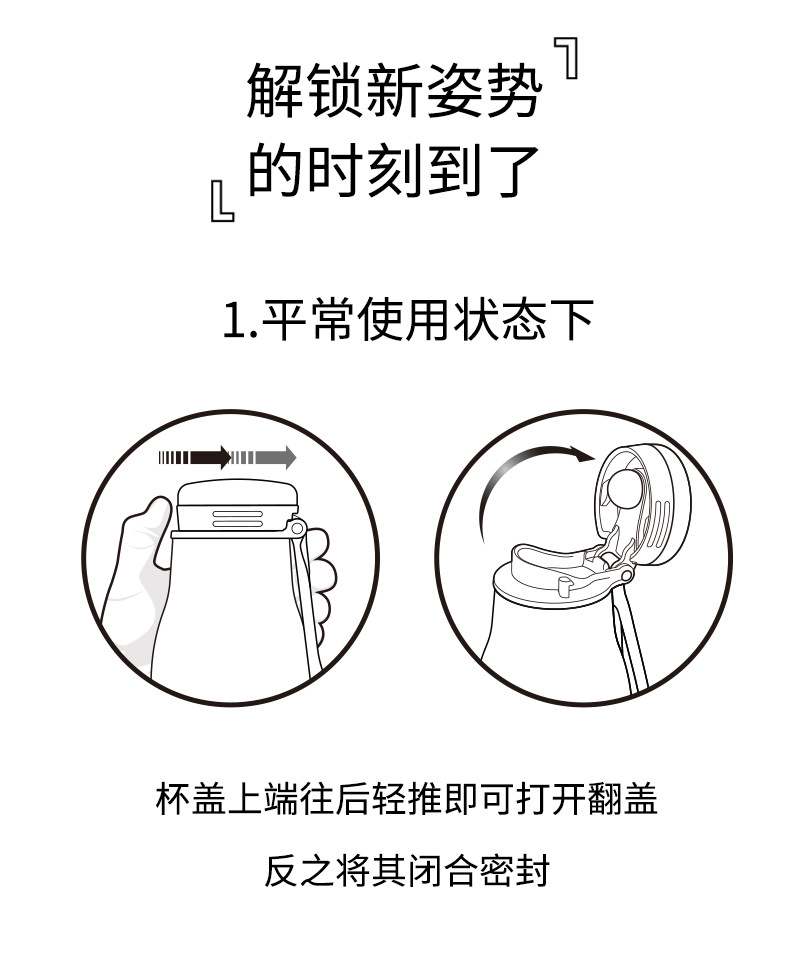 解锁新姿势
的时刻到了

1.平常使用状态下

杯盖上端往后轻推即可打开翻盖

反之将其闭合密封