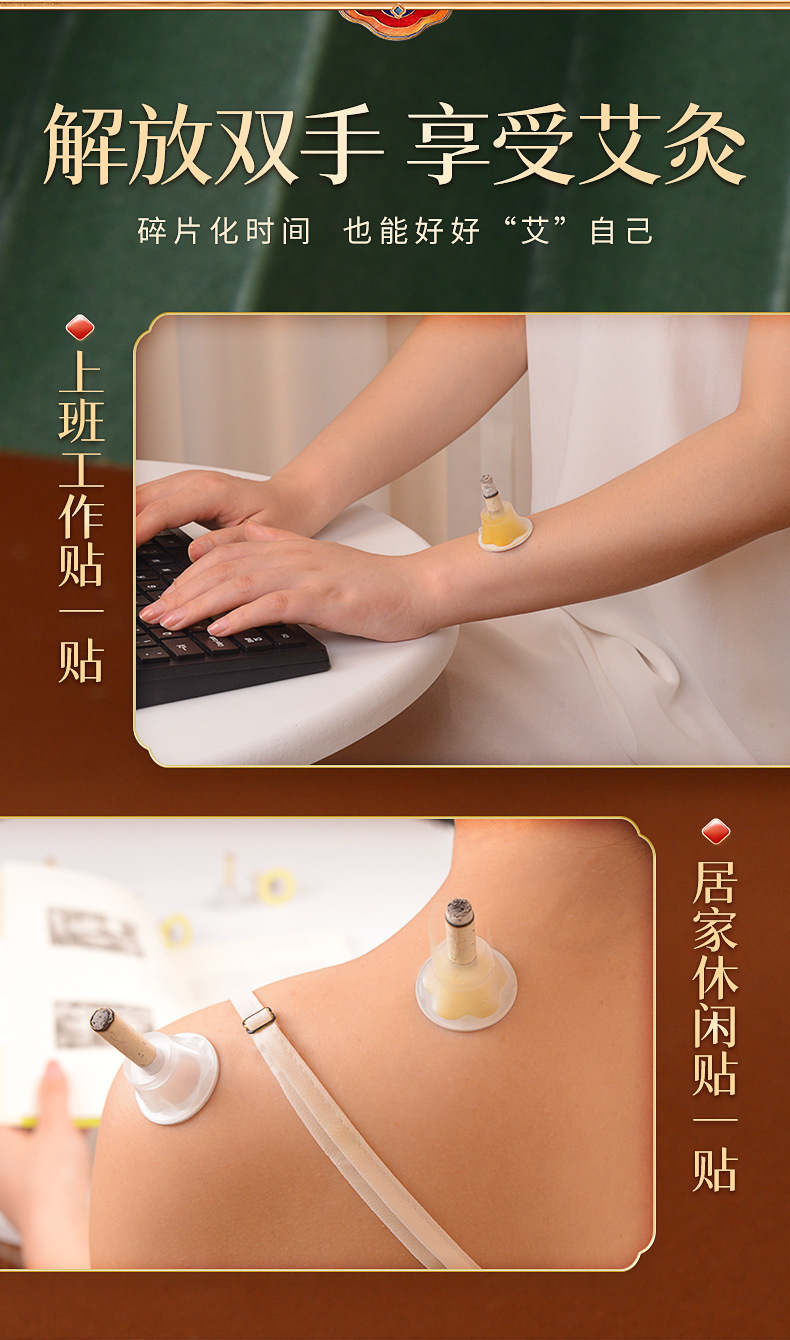 解放双手 享受艾灸

碎片化时间 也能好好“艾”自己

上班工作贴一贴

居家休闲贴一贴