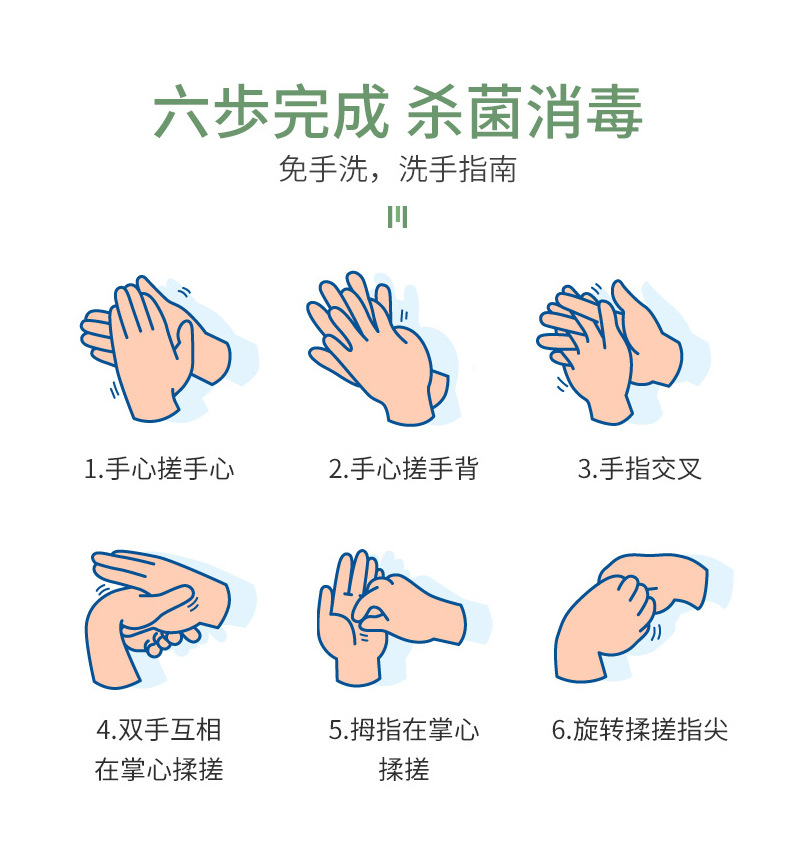 六步完成 杀菌消毒

免手洗，洗手指南

1.手心搓手心

2.手心搓手背

3.手指交叉

4.双手互相在掌心揉搓

5.拇指在掌心揉搓

6.旋转揉搓指尖