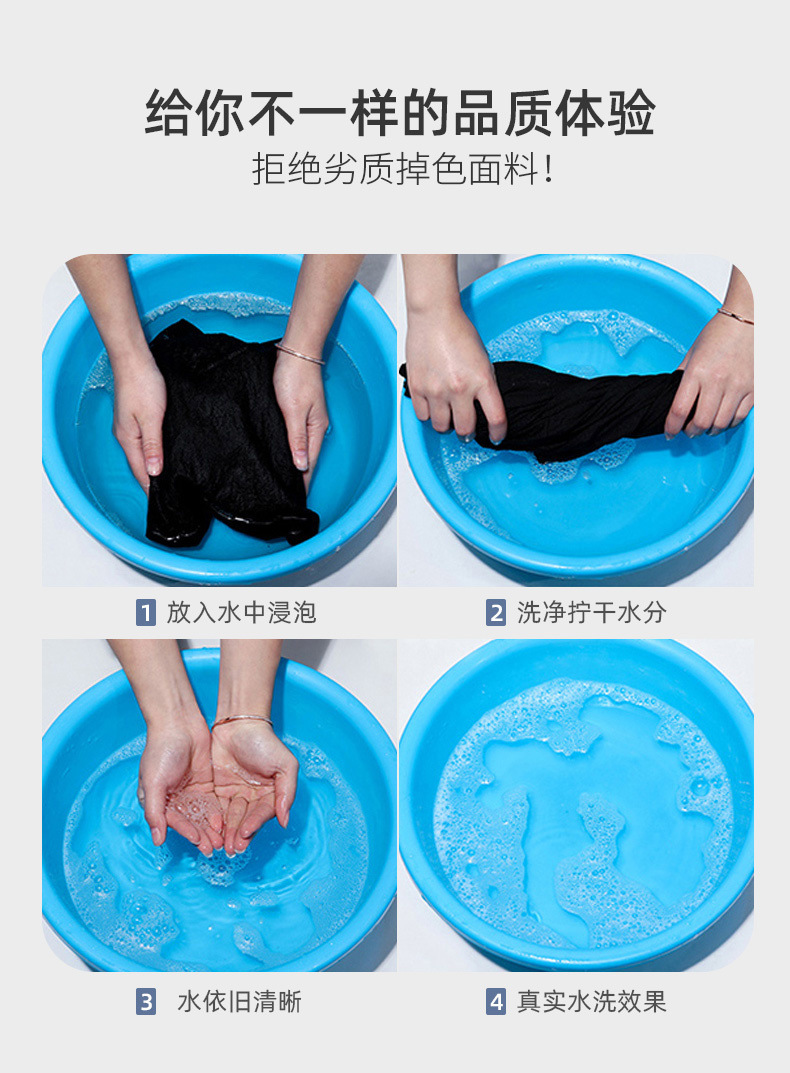 给你不一样的品质体验
拒绝劣质掉色面料!

1 放入水中浸泡

2 洗净拧干水分

3 水依旧清晰

4 真实水洗效果