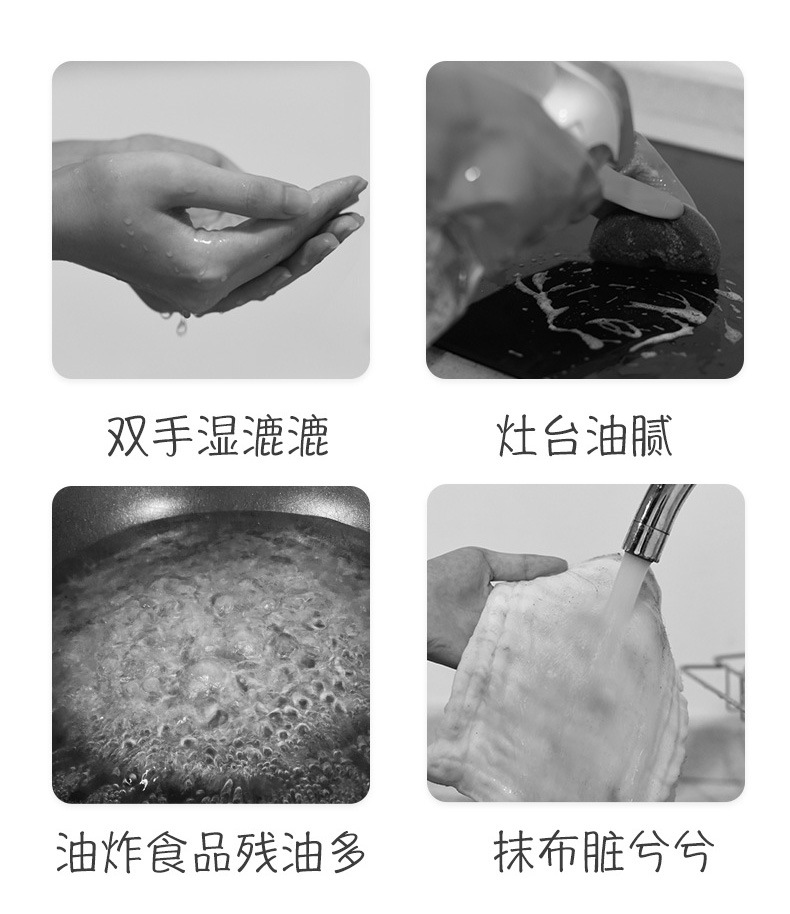 双手湿漉漉

灶台油腻

油炸食品残油多

抹布脏兮兮