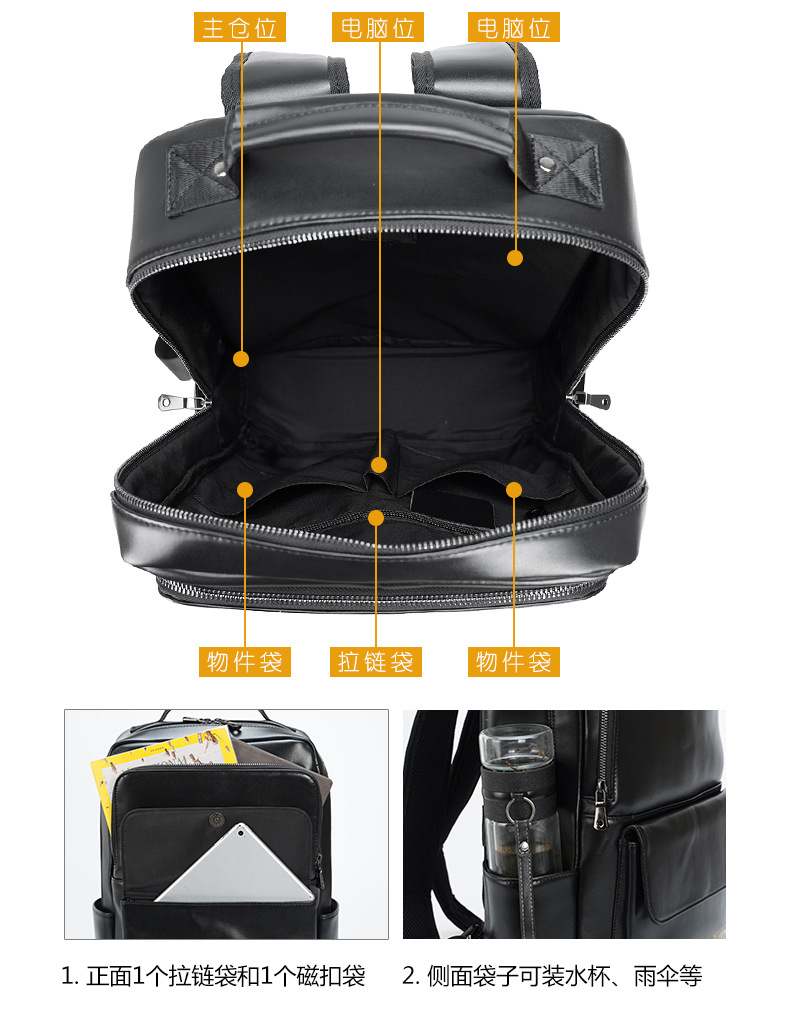 主仓位
电脑位
电脑位

物件袋
拉链袋
物件袋

1. 正面1个拉链袋和1个磁扣袋

2. 侧面袋子可装水杯、雨伞等