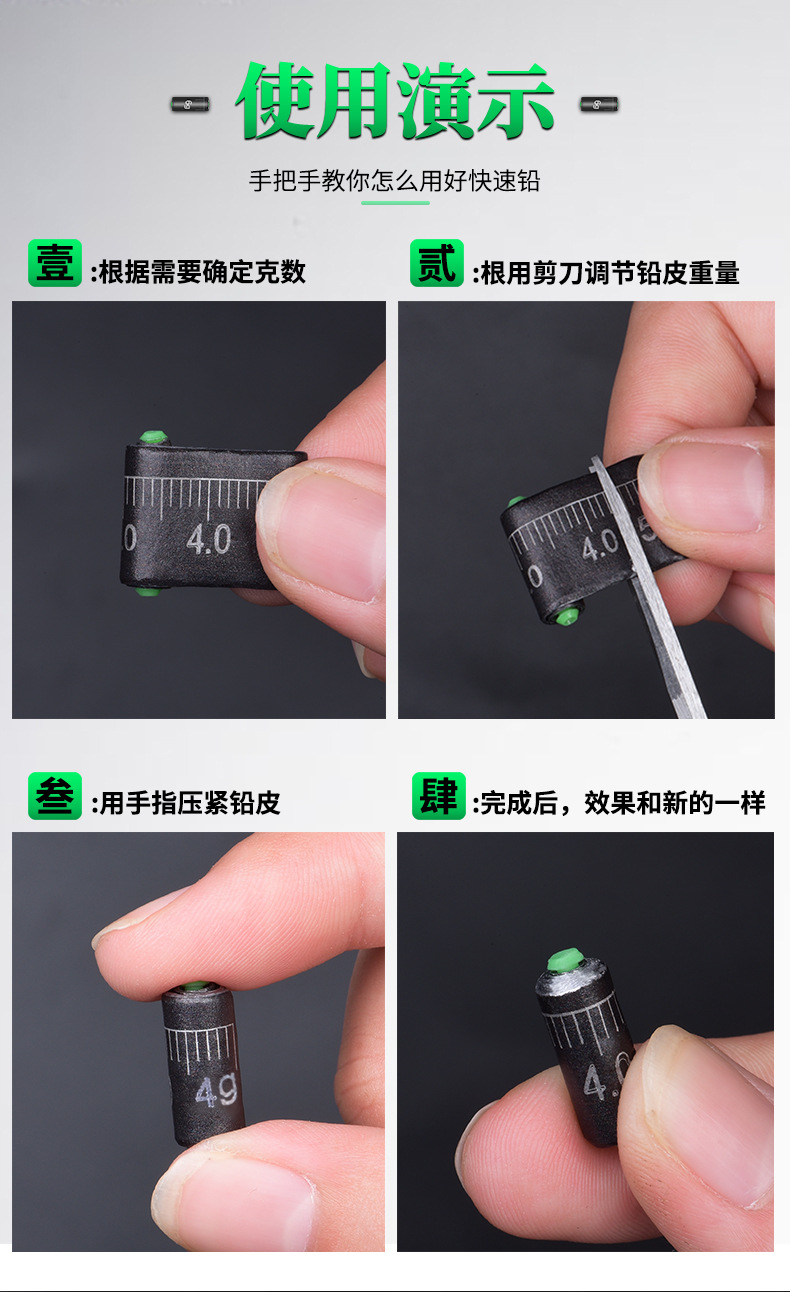 使用演示

手把手教你怎么用好快速铅

壹 :根据需要确定克数

0 4.0

贰 :根用剪刀调节铅皮重量

0 4.0 5

叁 :用手指压紧铅皮

4g

肆 :完成后，效果和新的一样

4.0