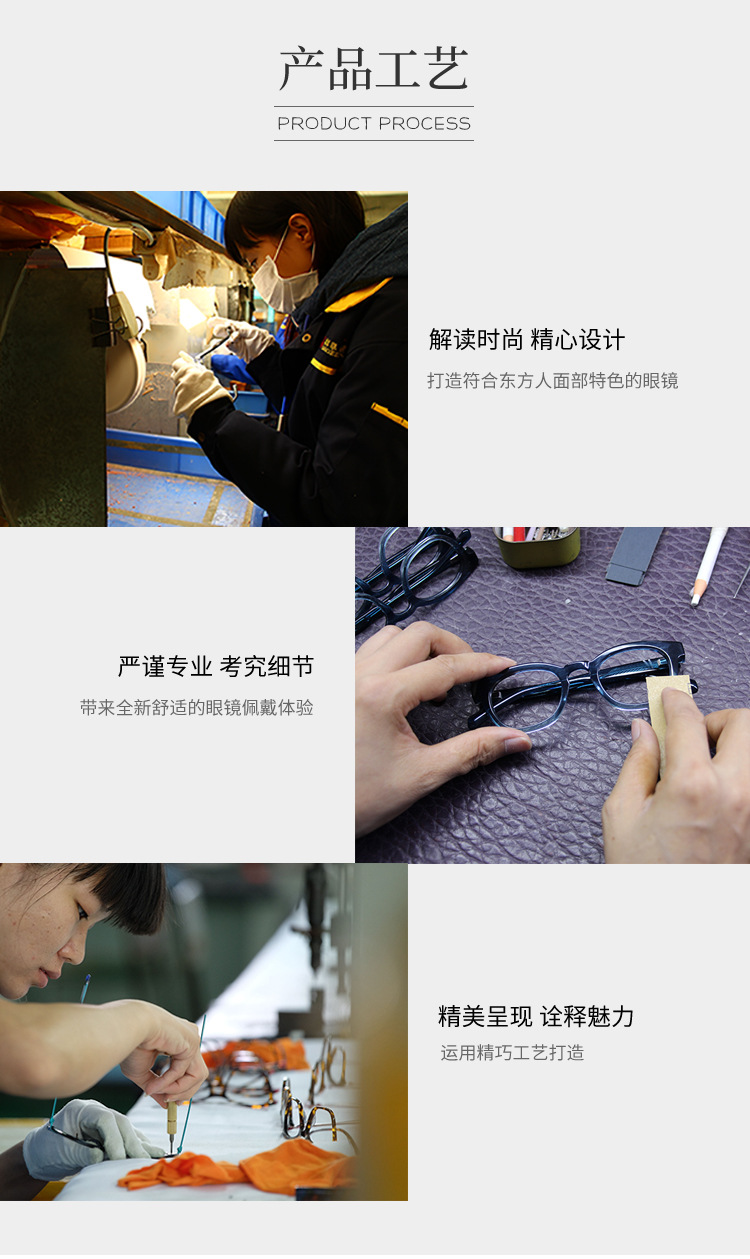 产品工艺
PRODUCT PROCESS

解读时尚 精心设计
打造符合东方人面部特色的眼镜

严谨专业 考究细节
带来全新舒适的眼镜佩戴体验

精美呈现 诠释魅力
运用精巧工艺打造