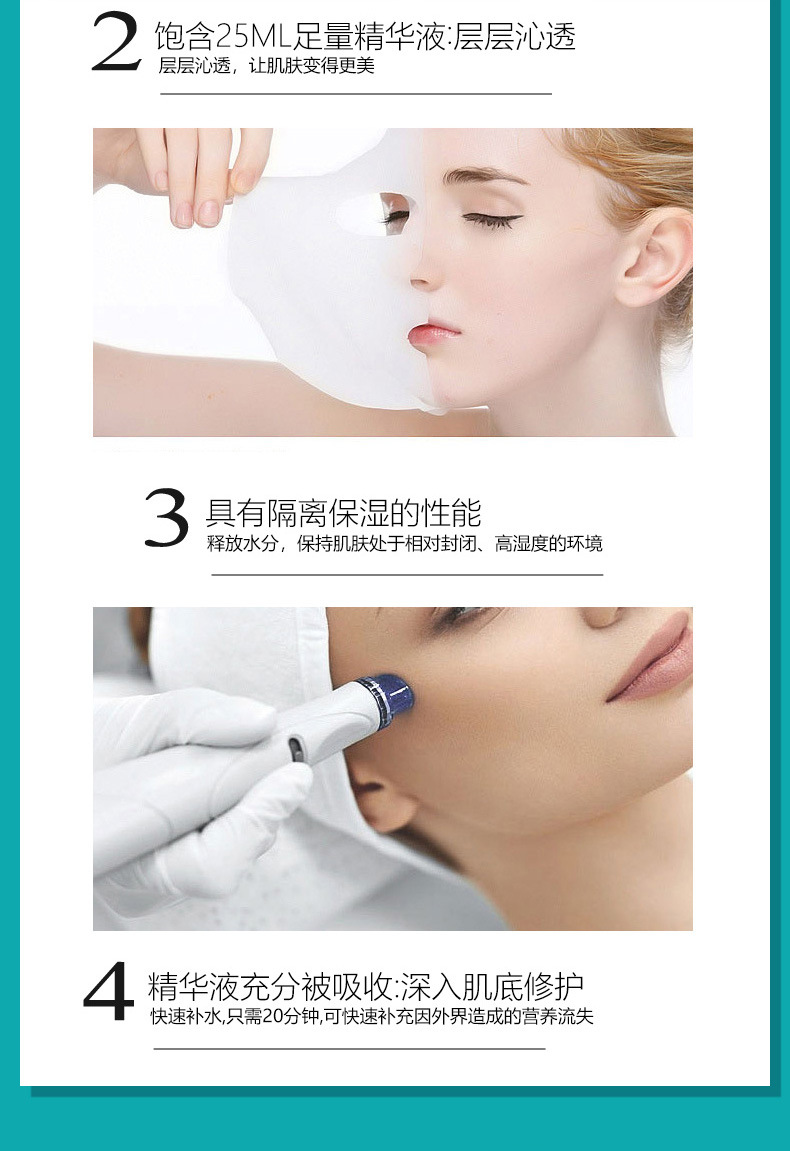 2 饱含25ML足量精华液:层层沁透
层层沁透，让肌肤变得更美

3 具有隔离保湿的性能
释放水分，保持肌肤处于相对封闭、高湿度的环境

4 精华液充分被吸收:深入肌底修护
快速补水,只需20分钟,可快速补充因外界造成的营养流失