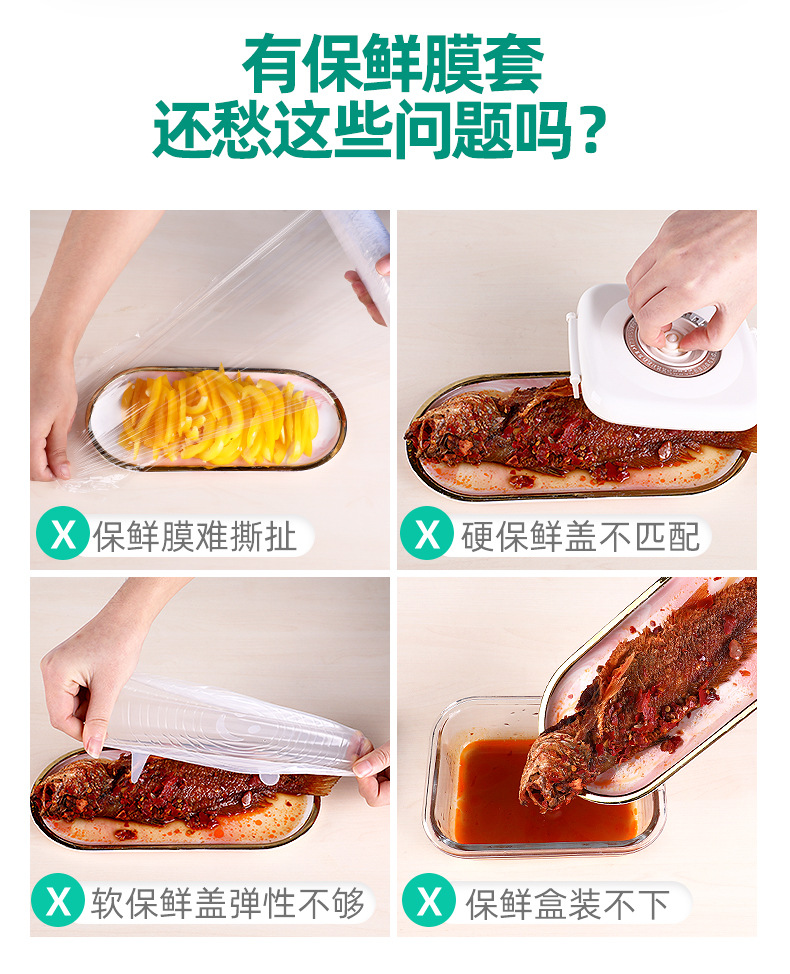 有保鲜膜套
还愁这些问题吗？

X 保鲜膜难撕扯

X 硬保鲜盖不匹配

X 软保鲜盖弹性不够

X 保鲜盒装不下