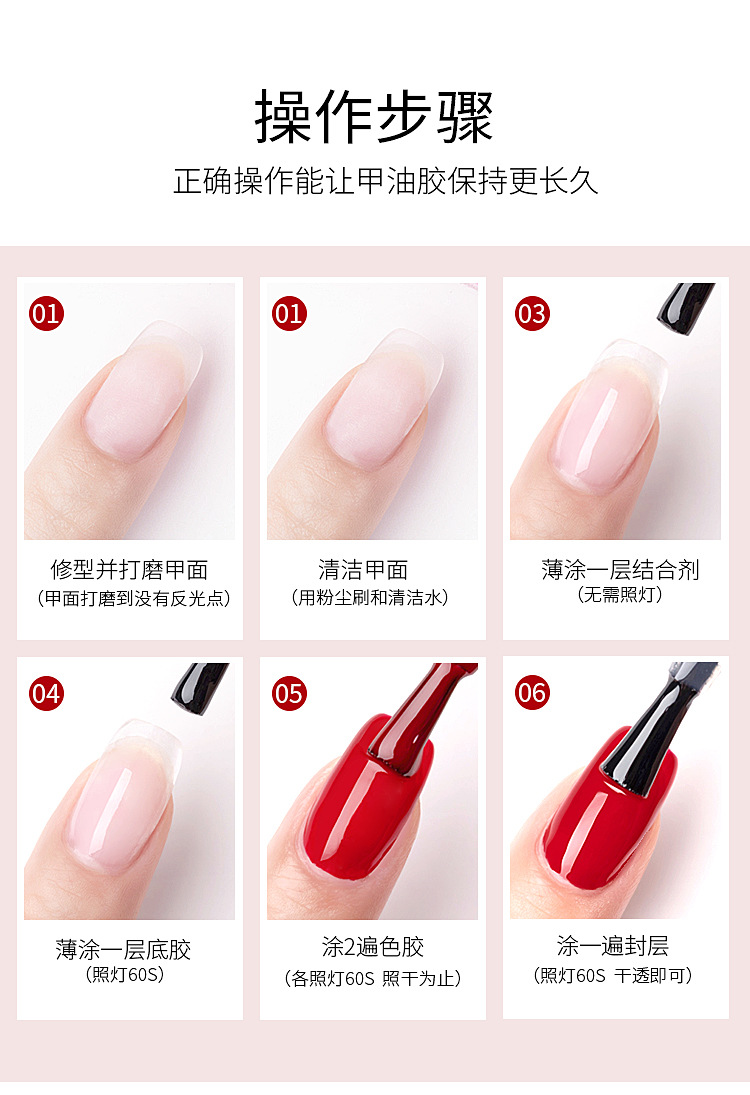 操作步骤

正确操作能让甲油胶保持更长久

01

修型并打磨甲面
（甲面打磨到没有反光点）

01

清洁甲面
（用粉尘刷和清洁水）

03

薄涂一层结合剂
（无需照灯）

04

薄涂一层底胶
（照灯60S）

05

涂2遍色胶
（各照灯60S 照干为止）

06

涂一遍封层
（照灯60S 干透即可）