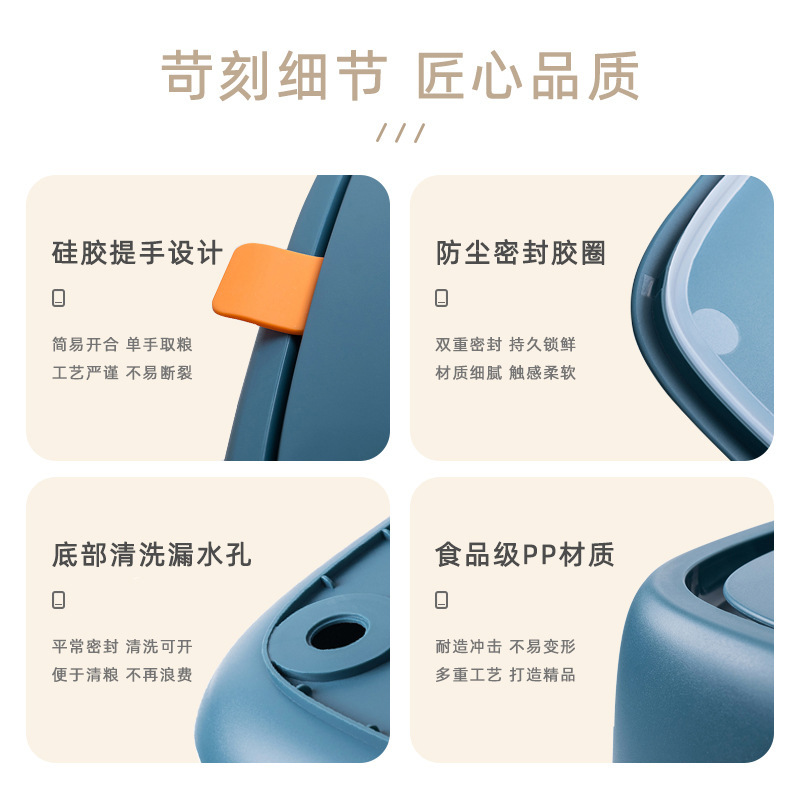 苛刻细节 匠心品质

///

硅胶提手设计

简易开合 单手取粮
工艺严谨 不易断裂

防尘密封胶圈

双重密封 持久锁鲜
材质细腻 触感柔软

底部清洗漏水孔

平常密封 清洗可开
便于清粮 不再浪费

食品级PP材质

耐造冲击 不易变形
多重工艺 打造精品