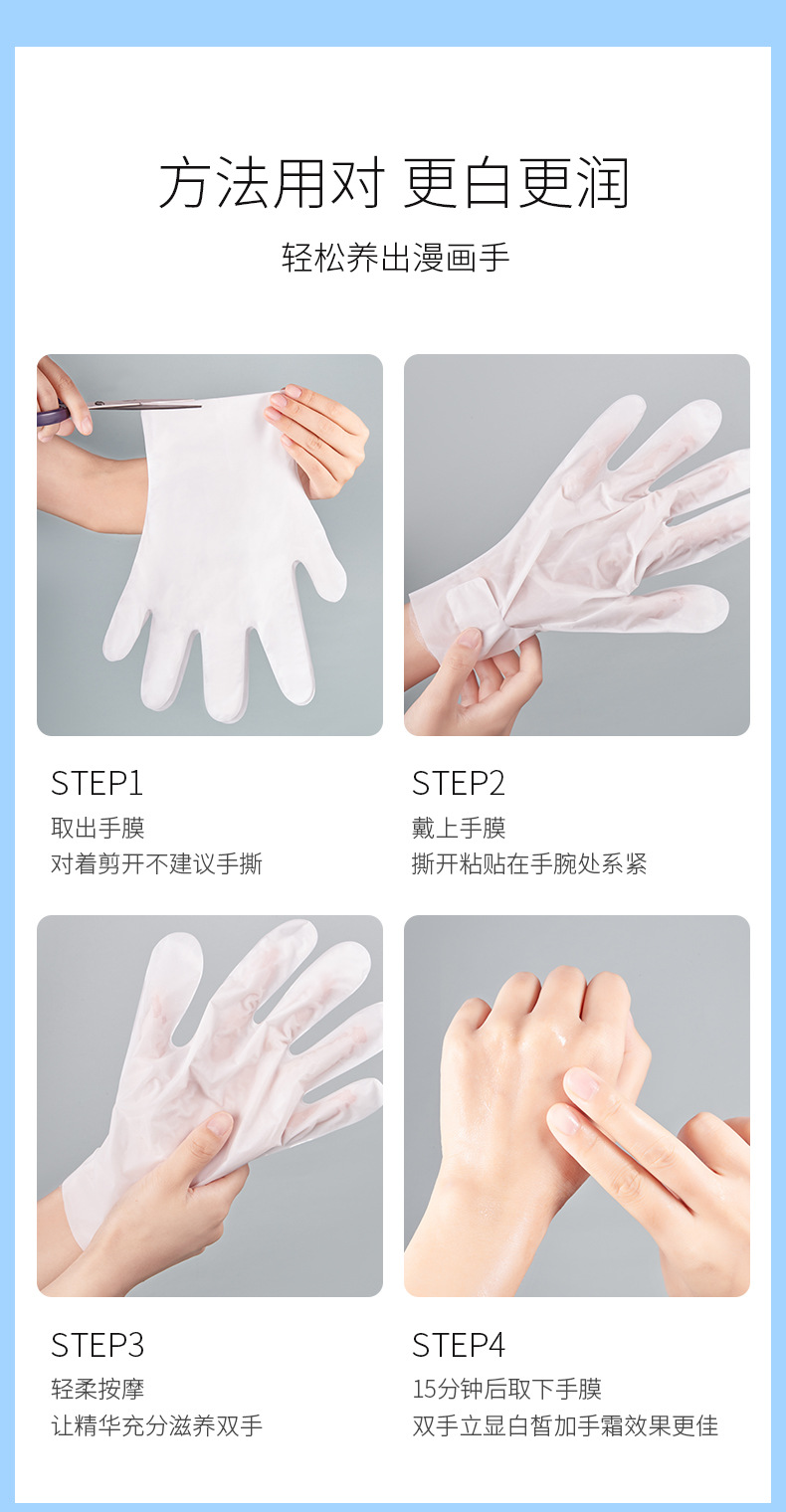 方法用对 更白更润

轻松养出漫画手

STEP1
取出手膜
对着剪开不建议手撕

STEP2
戴上手膜
撕开粘贴在手腕处系紧

STEP3
轻柔按摩
让精华充分滋养双手

STEP4
15分钟后取下手膜
双手立显白皙加手霜效果更佳