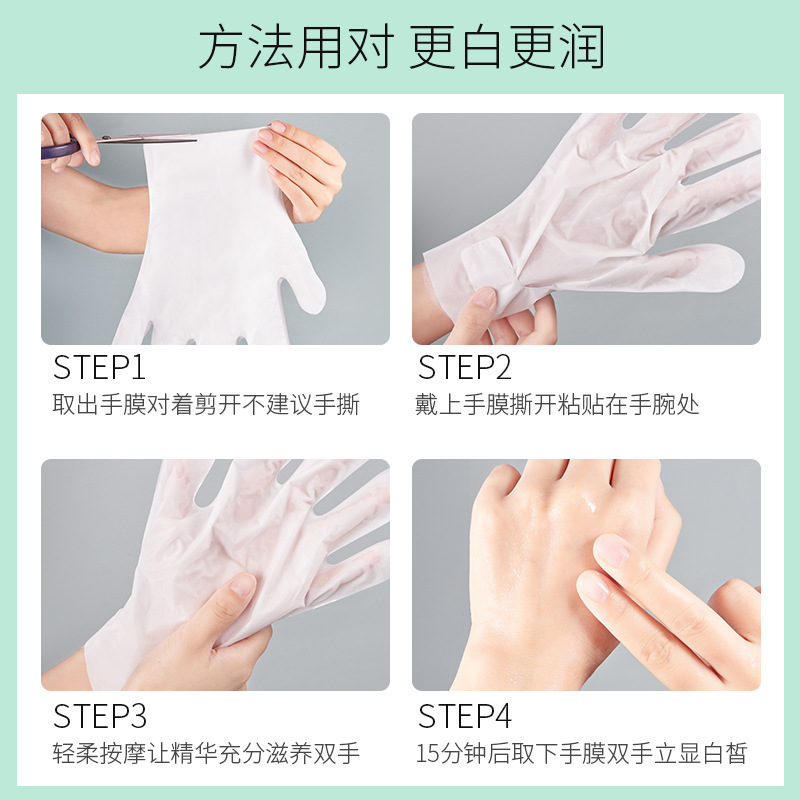 方法用对 更白更润

STEP1
取出手膜对着剪开不建议手撕

STEP2
戴上手膜撕开粘贴在手腕处

STEP3
轻柔按摩让精华充分滋养双手

STEP4
15分钟后取下手膜双手立显白皙