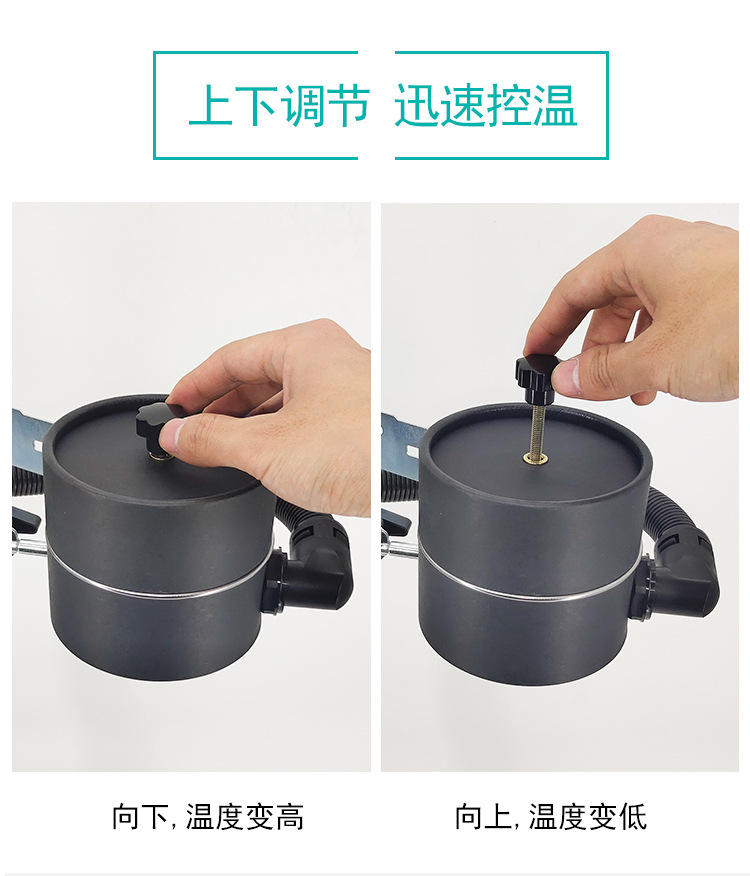 上下调节 迅速控温

向下, 温度变高

向上, 温度变低