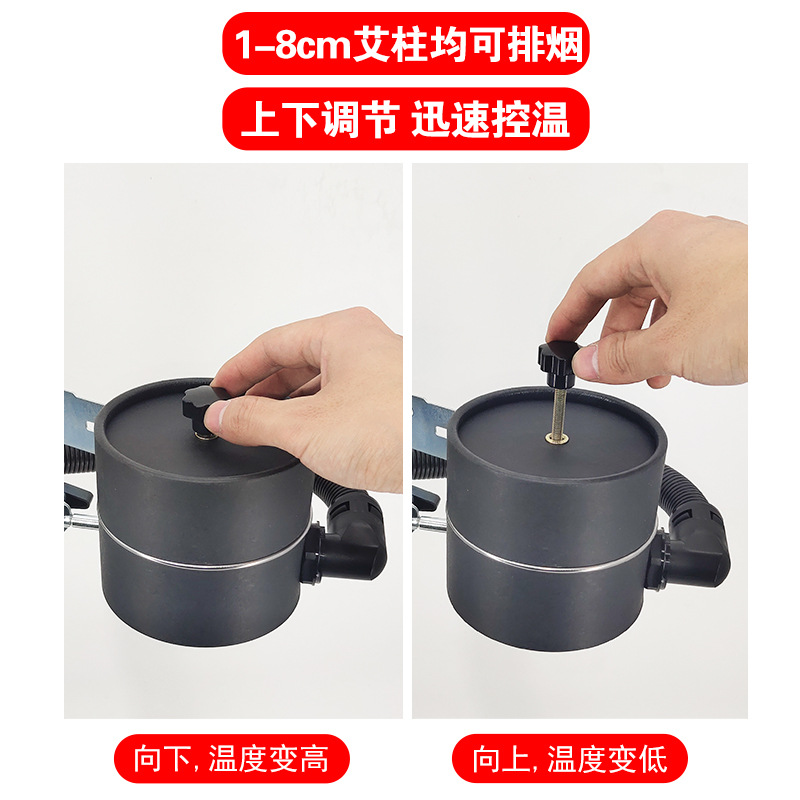 1-8cm艾柱均可排烟

上下调节 迅速控温

向下, 温度变高

向上, 温度变低