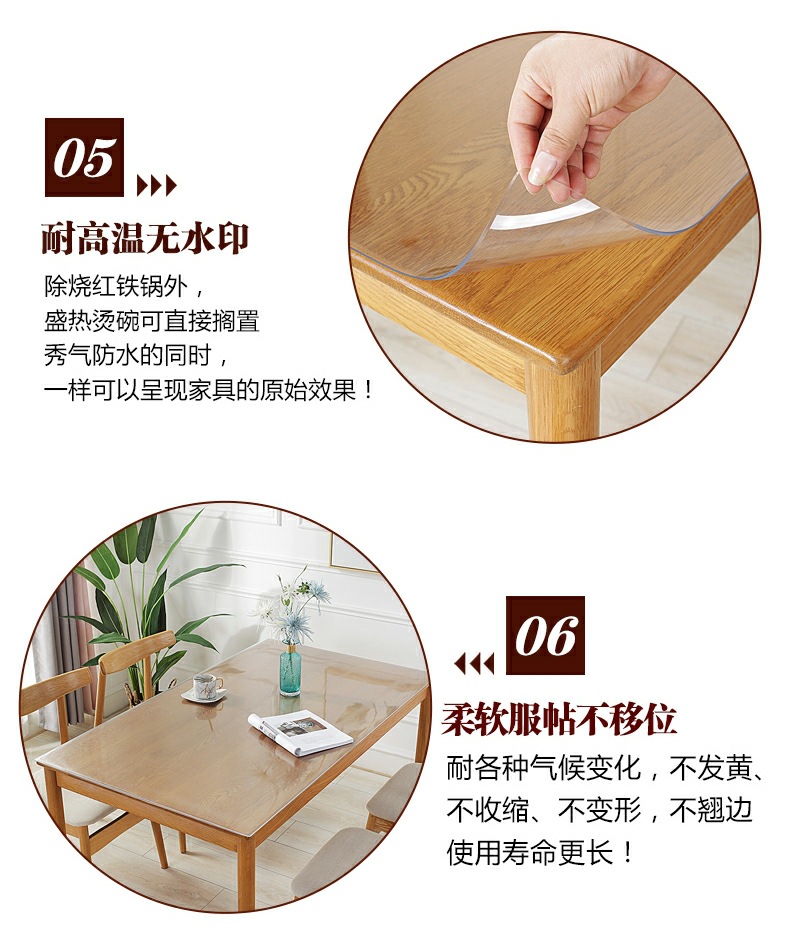 05

耐高温无水印

除烧红铁锅外，
盛热烫碗可直接搁置
秀气防水的同时，
一样可以呈现家具的原始效果！

06

柔软服帖不移位

耐各种气候变化，不发黄、
不收缩、不变形，不翘边
使用寿命更长！