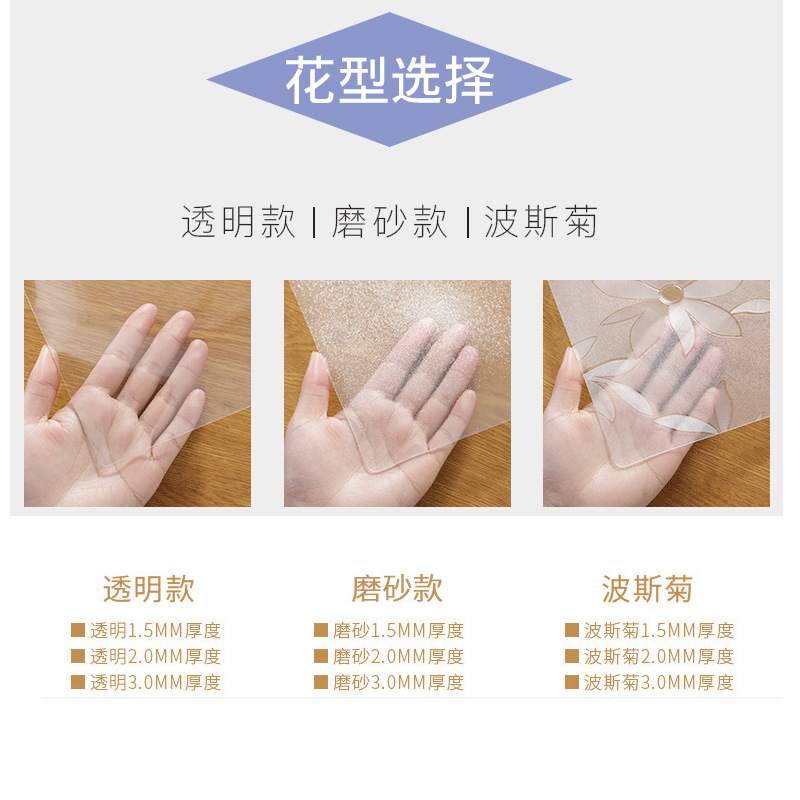 花型选择

透明款 | 磨砂款 | 波斯菊

透明款
■ 透明1.5MM厚度
■ 透明2.0MM厚度
■ 透明3.0MM厚度

磨砂款
■ 磨砂1.5MM厚度
■ 磨砂2.0MM厚度
■ 磨砂3.0MM厚度

波斯菊
■ 波斯菊1.5MM厚度
■ 波斯菊2.0MM厚度
■ 波斯菊3.0MM厚度