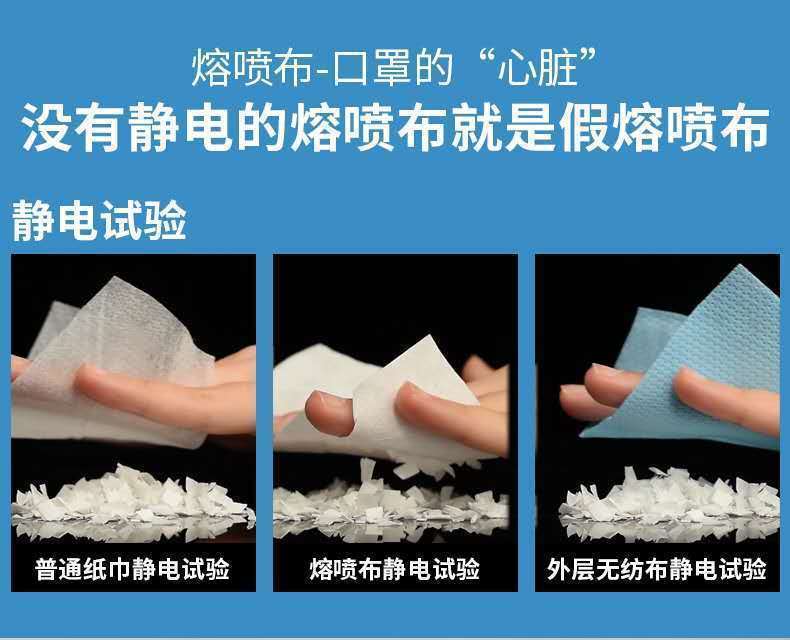 熔喷布-口罩的“心脏”
没有静电的熔喷布就是假熔喷布

静电试验

普通纸巾静电试验

熔喷布静电试验

外层无纺布静电试验