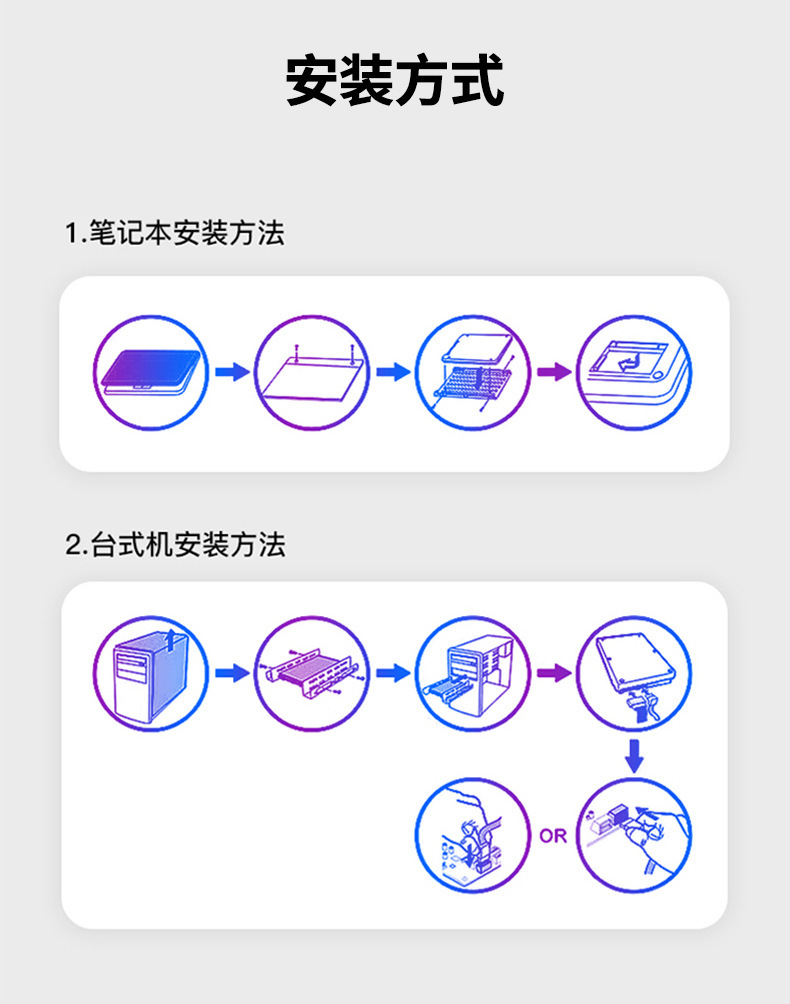 安装方式

1.笔记本安装方法

2.台式机安装方法

OR