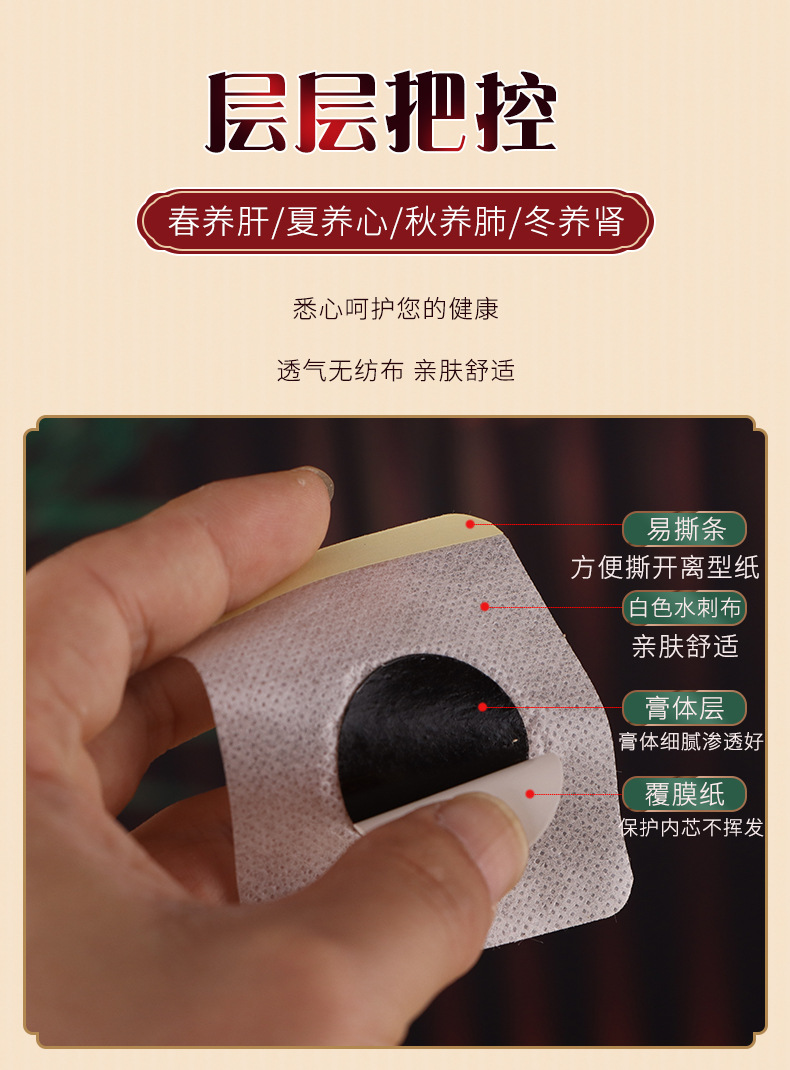 层层把控

春养肝/夏养心/秋养肺/冬养肾

悉心呵护您的健康

透气无纺布 亲肤舒适

易撕条
方便撕开离型纸

白色水刺布
亲肤舒适

膏体层
膏体细腻渗透好

覆膜纸
保护内芯不挥发