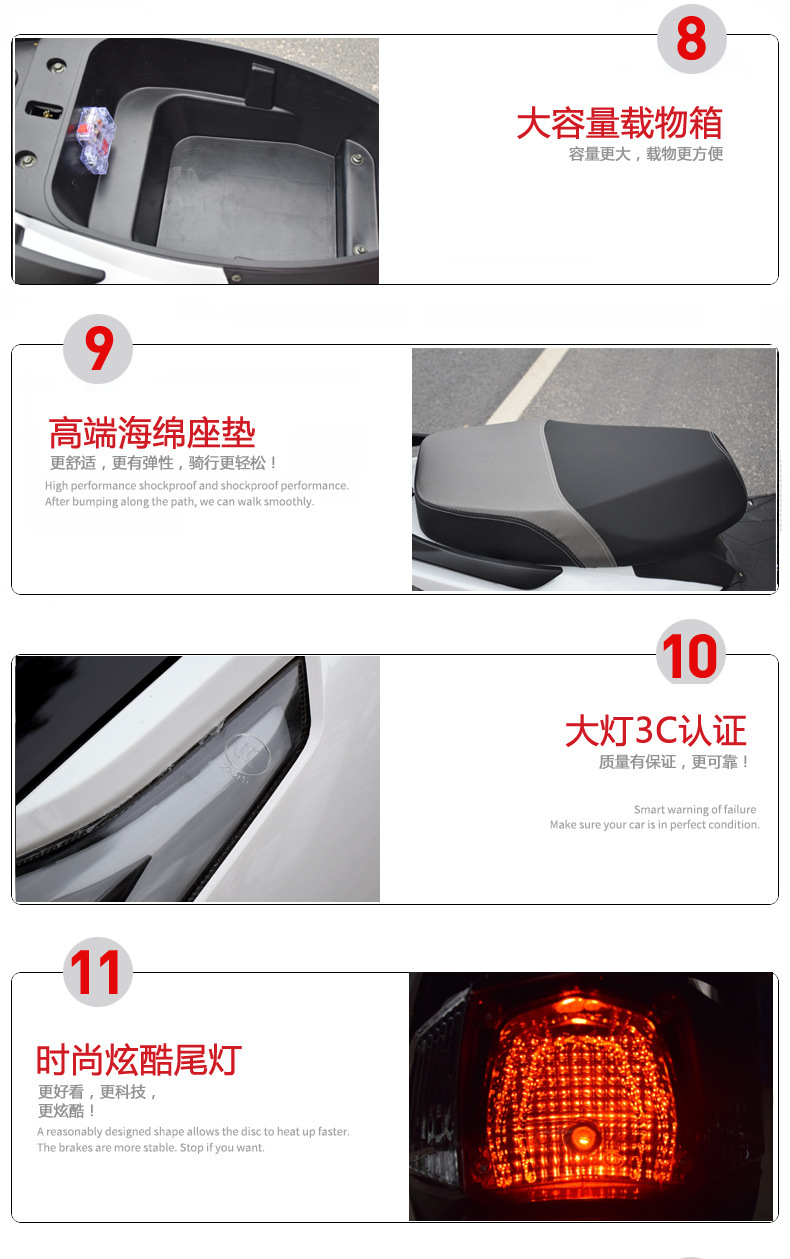 8

大容量载物箱
容量更大，载物更方便

9

高端海绵座垫
更舒适，更有弹性，骑行更轻松！
High performance shockproof and shockproof performance.
After bumping along the path, we can walk smoothly.

10

大灯3C认证
质量有保证，更可靠！

Smart warning of failure
Make sure your car is in perfect condition.

11

时尚炫酷尾灯
更好看，更科技，
更炫酷！
A reasonably designed shape allows the disc to heat up faster.
The brakes are more stable. Stop if you want.