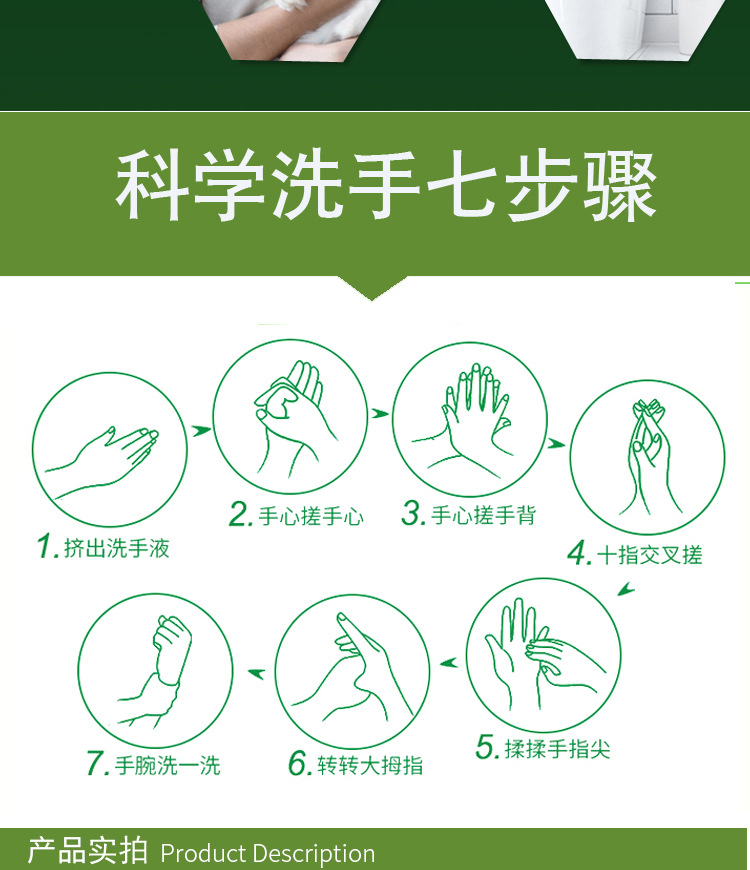 科学洗手七步骤

1. 挤出洗手液

2. 手心搓手心

3. 手心搓手背

4. 十指交叉搓

5. 揉揉手指尖

6. 转转大拇指

7. 手腕洗一洗

产品实拍 Product Description