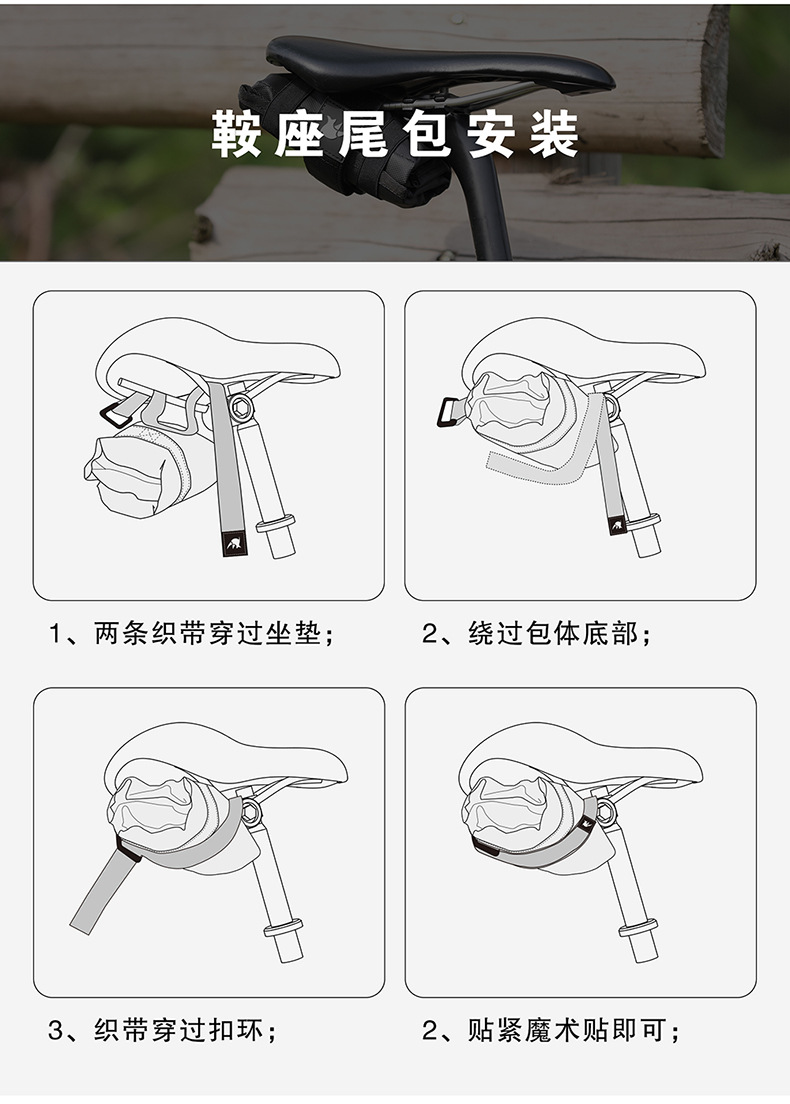 鞍座尾包安装

1、两条织带穿过坐垫；

2、绕过包体底部；

3、织带穿过扣环；

2、贴紧魔术贴即可；