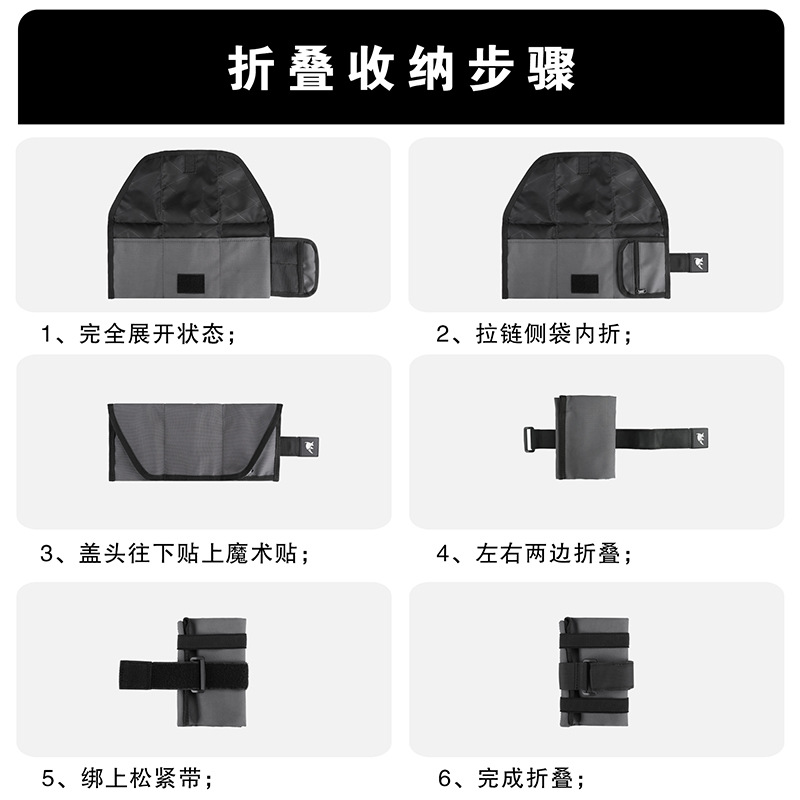 折叠收纳步骤

1、完全展开状态；

2、拉链侧袋内折；

3、盖头往下贴上魔术贴；

4、左右两边折叠；

5、绑上松紧带；

6、完成折叠；