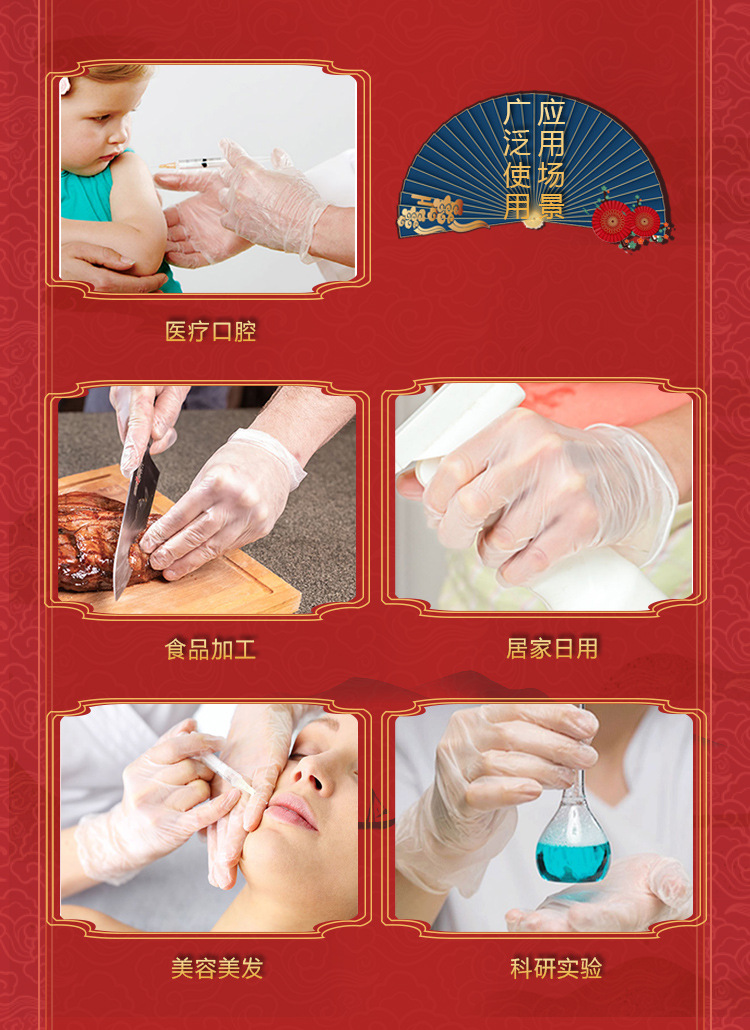 应用场景
广泛使用

医疗口腔

食品加工

居家日用

美容美发

科研实验