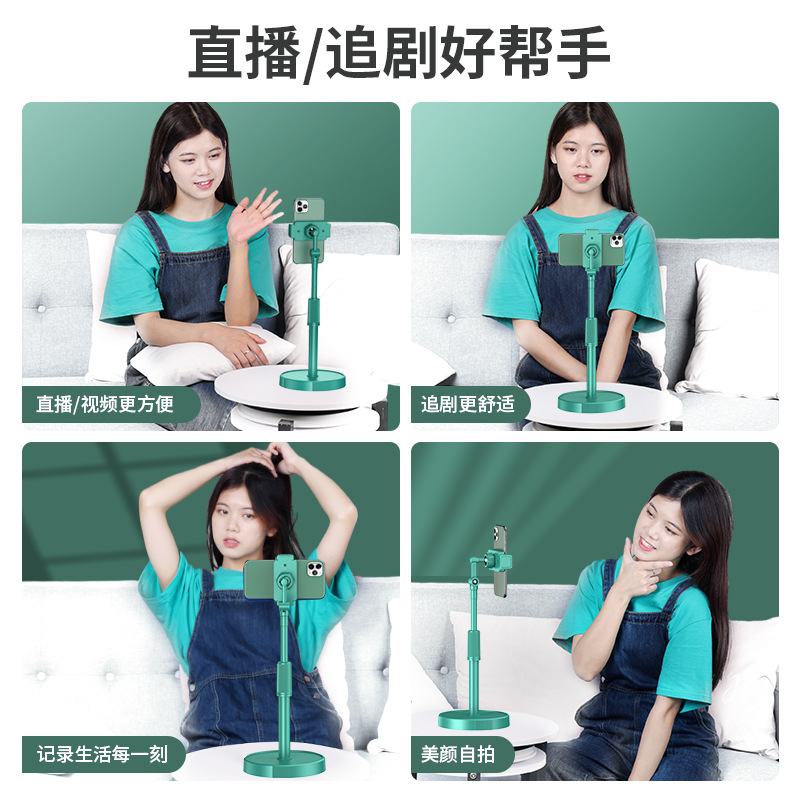 直播/追剧好帮手

直播/视频更方便

追剧更舒适

记录生活每一刻

美颜自拍