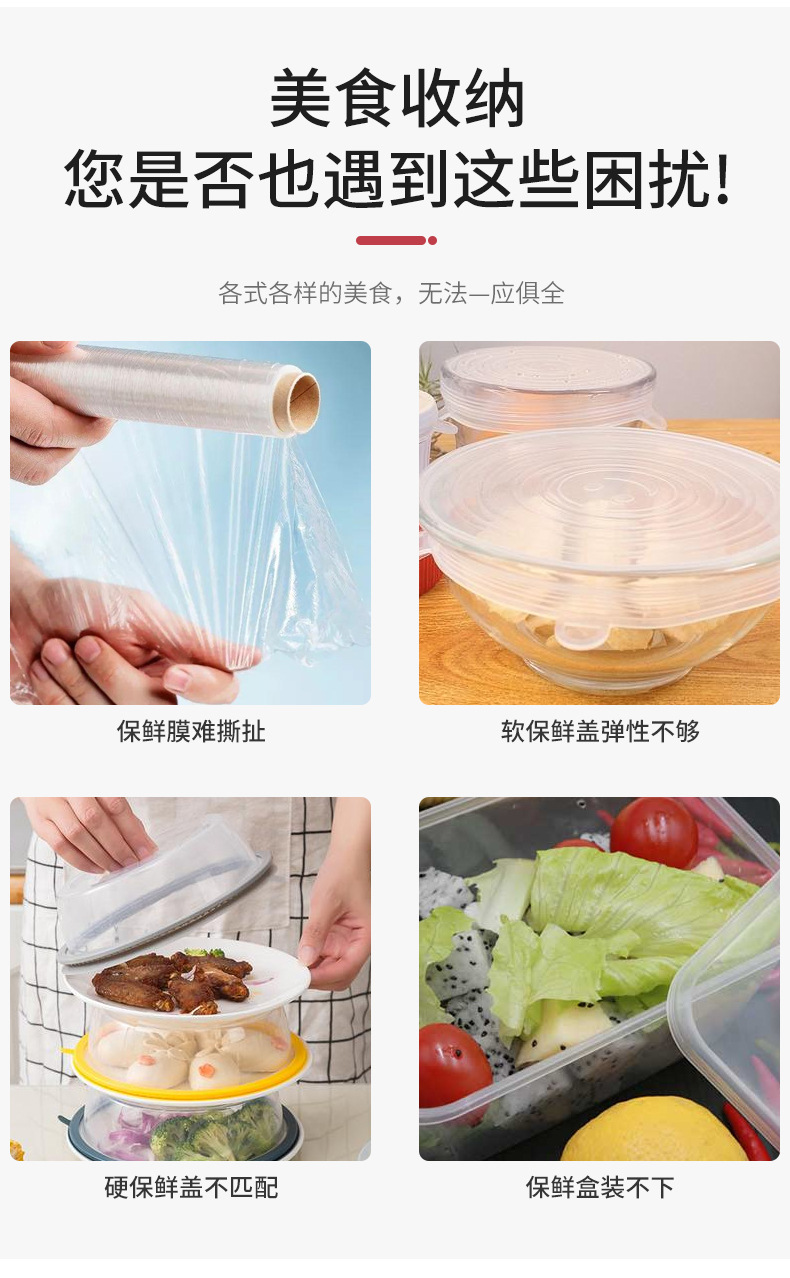 美食收纳
您是否也遇到这些困扰!

各式各样的美食，无法一应俱全

保鲜膜难撕扯

软保鲜盖弹性不够

硬保鲜盖不匹配

保鲜盒装不下